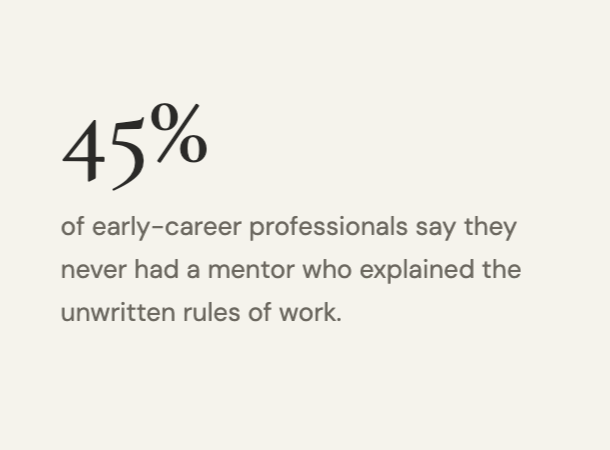 45%

of early-career professionals say they never had a mentor who explained the unwritten rules of work.