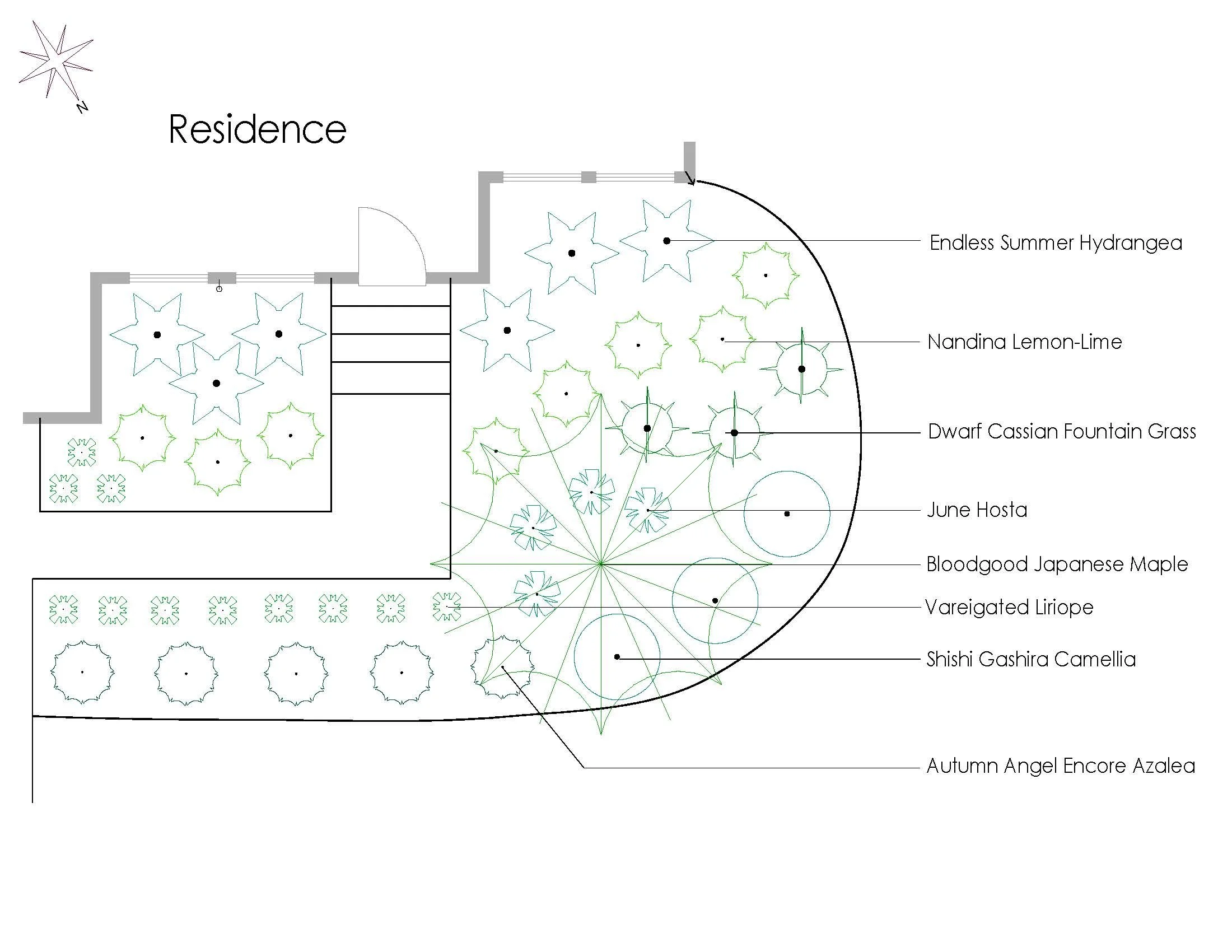 N

Residence

Endless Summer Hydrangea

Nandina Lemon-Lime

Dwarf Cassian Fountain Grass

June Hosta

Bloodgood Japanese Maple

Vareigated Liriope

Shishi Gashira Camellia

Autumn Angel Encore Azalea