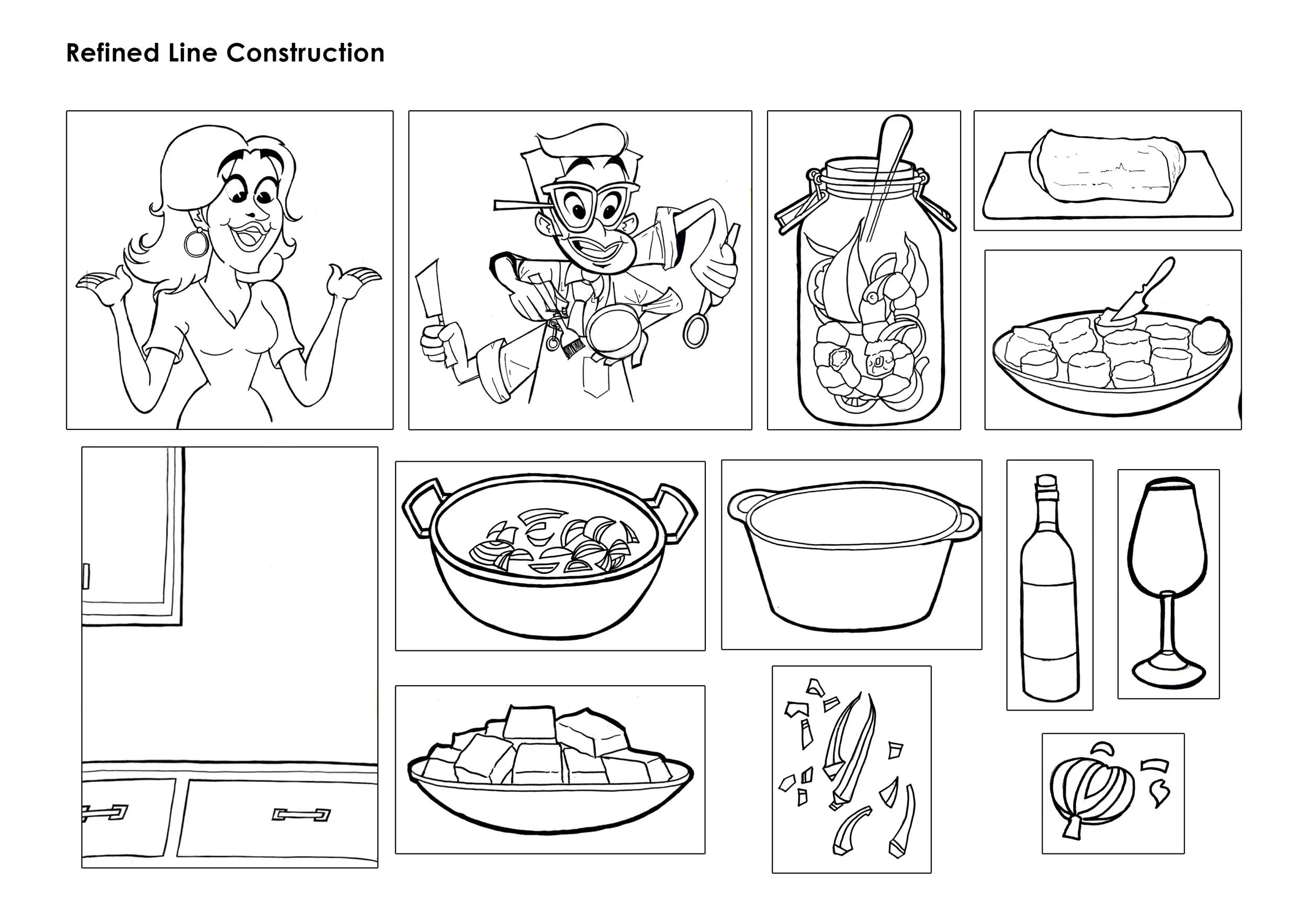 Refined Line Construction