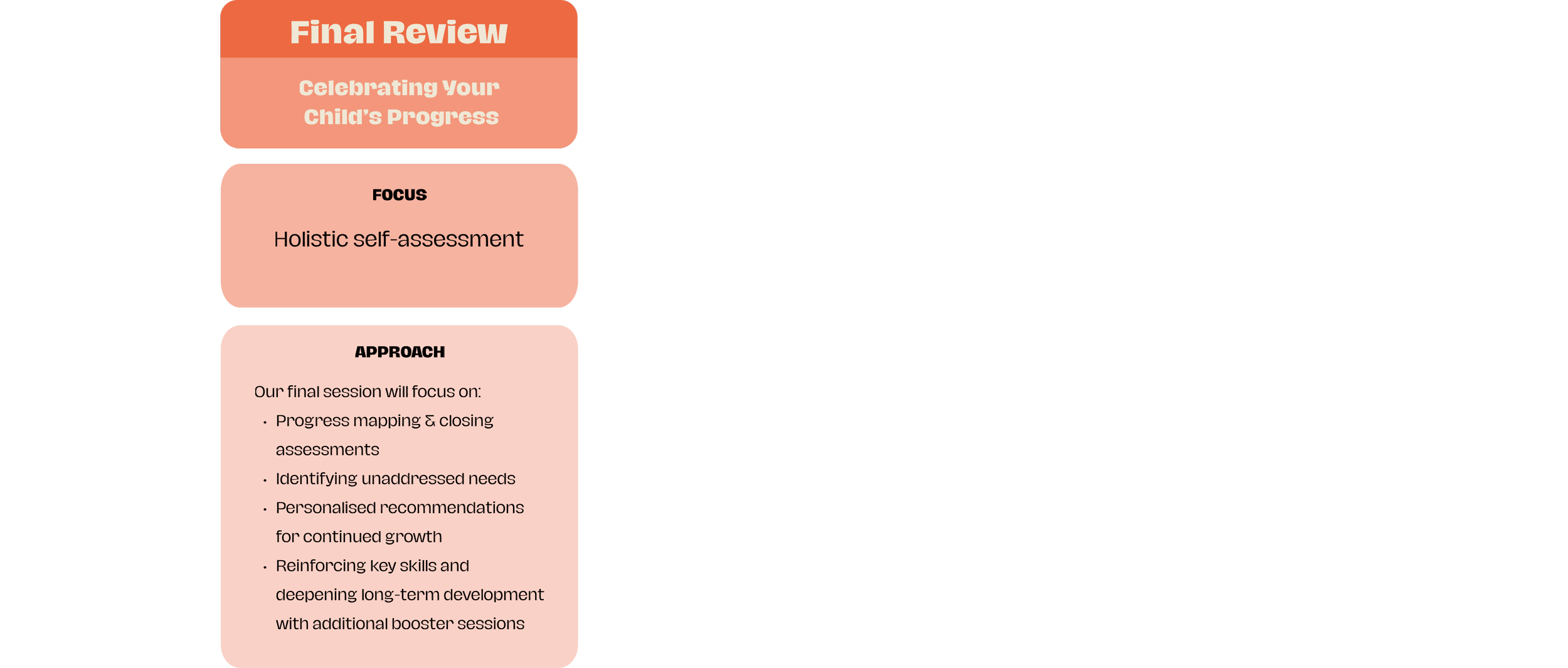 Final Review

Celebrating Your Child's Progress

FOCUS

Holistic self-assessment

APPROACH

Our final session will focus on:

• Progress mapping & closing assessments
• Identifying unaddressed needs
• Personalised recommendations for continued growth
• Reinforcing key skills and deepening long-term development with additional booster sessions