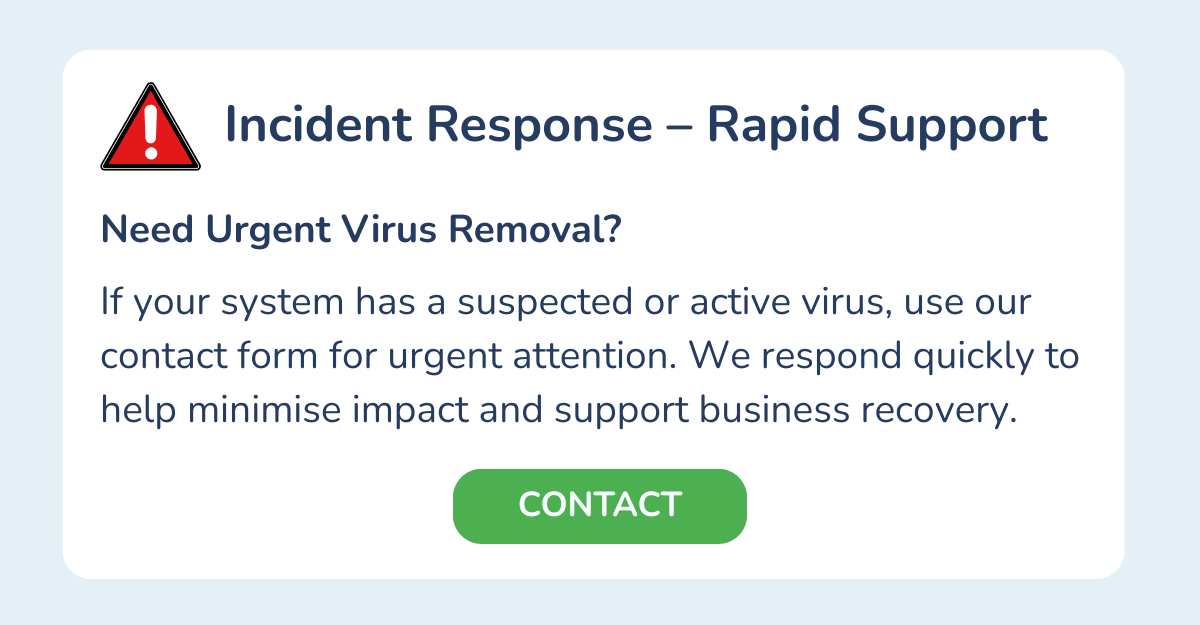 Incident Response – Rapid Support

Need Urgent Virus Removal?

If your system has a suspected or active virus, use our contact form for urgent attention. We respond quickly to help minimise impact and support business recovery.

CONTACT