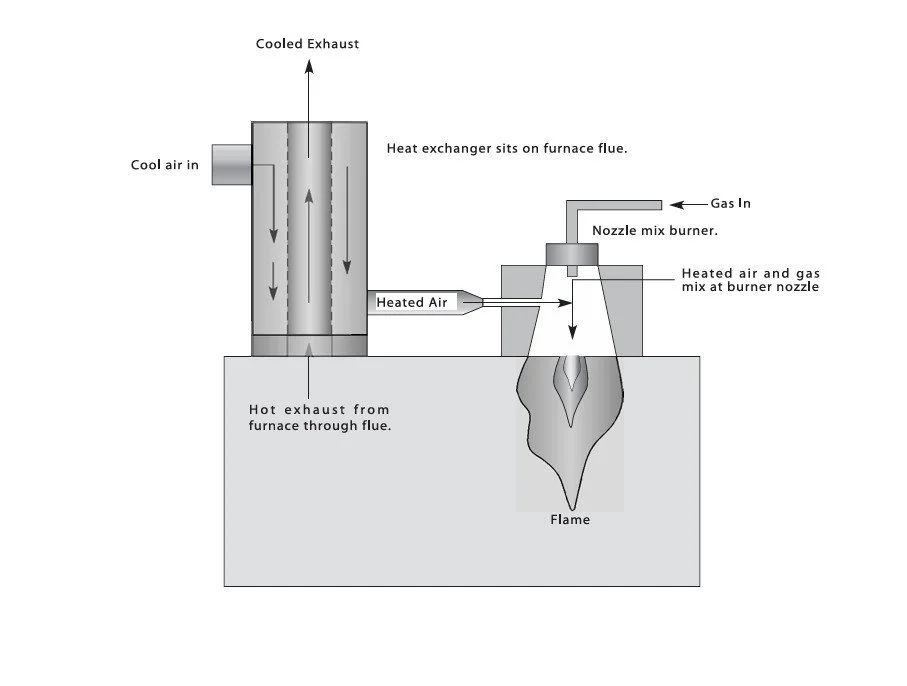 Cooled Exhaust

Cool air in

Heat exchanger sits on furnace flue.

Gas In

Nozzle mix burner.

Heated air and gas mix at burner nozzle

Heated Air

Hot exhaust from furnace through flue.

Flame