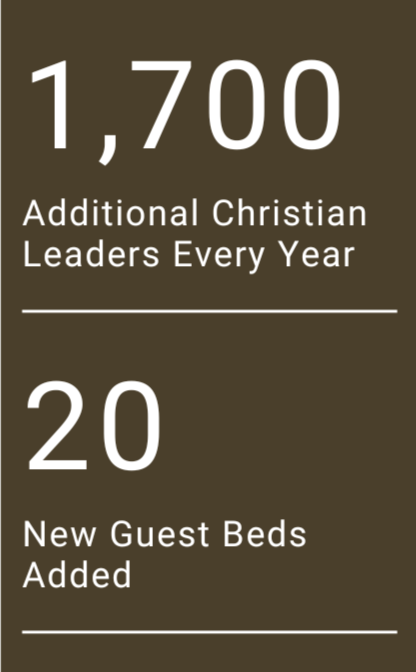 1,700

Additional Christian Leaders Every Year

20

New Guest Beds Added