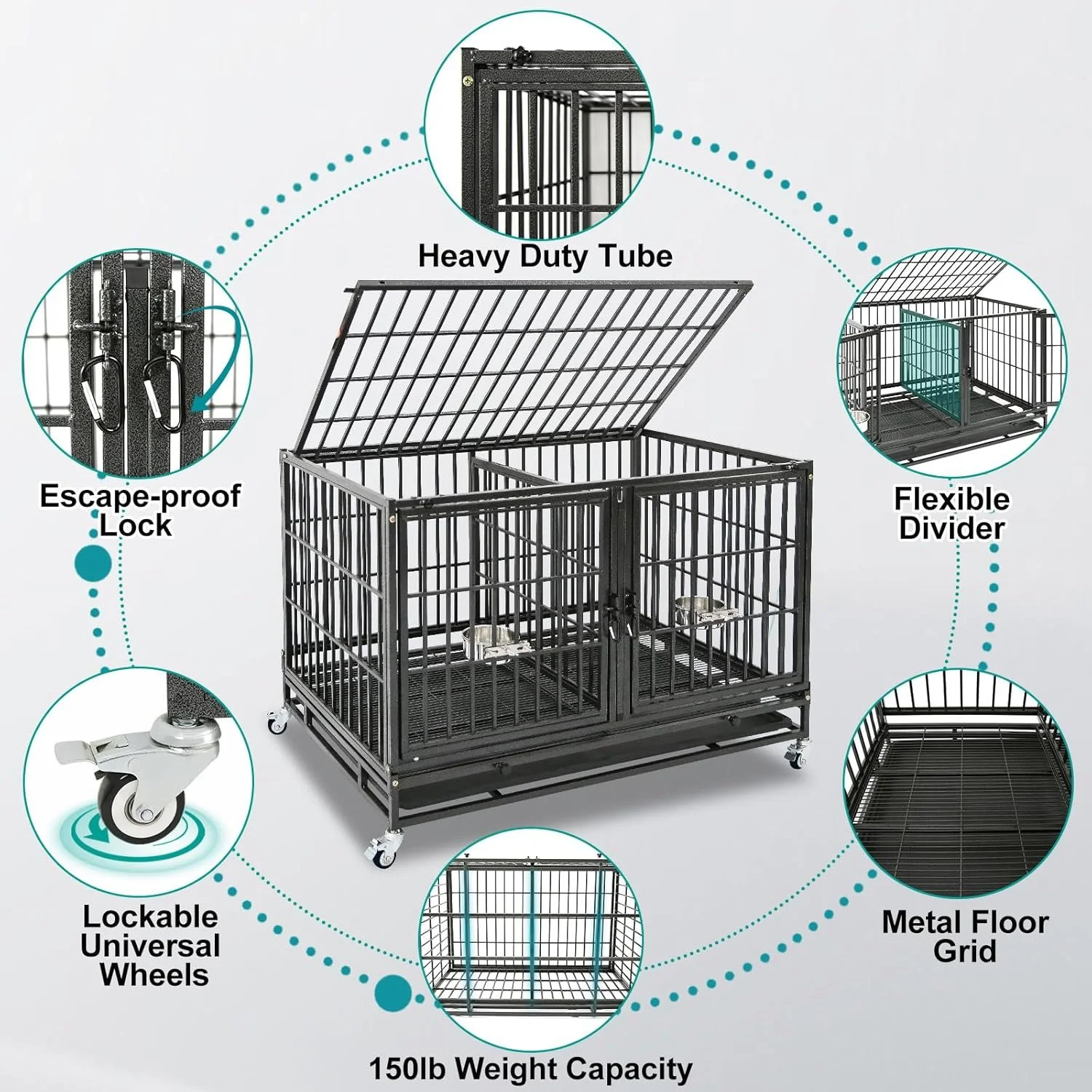 Heavy Duty Tube

Escape-proof Lock

Flexible Divider

Lockable Universal Wheels

Metal Floor Grid

150lb Weight Capacity