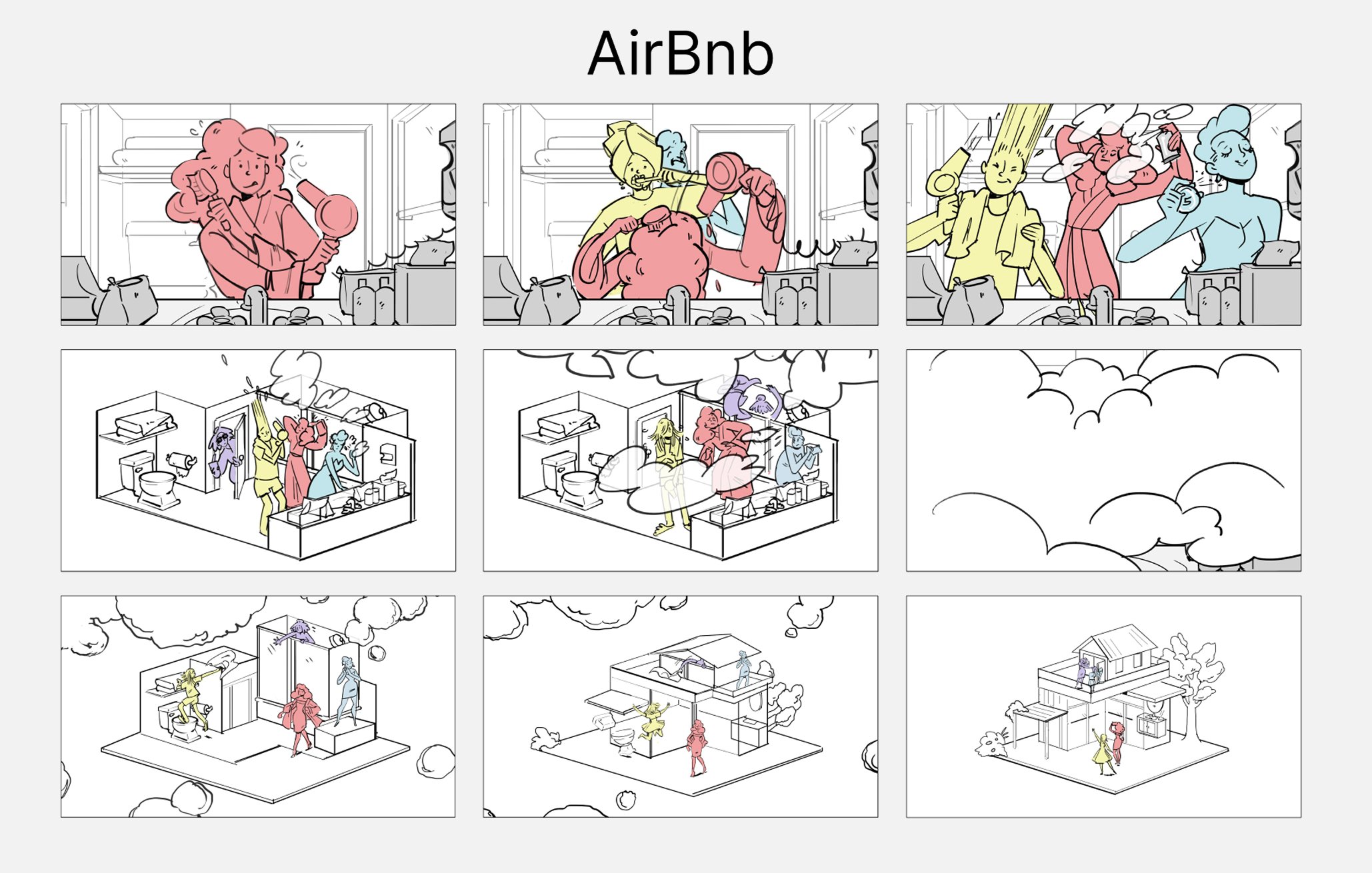 AirBnb