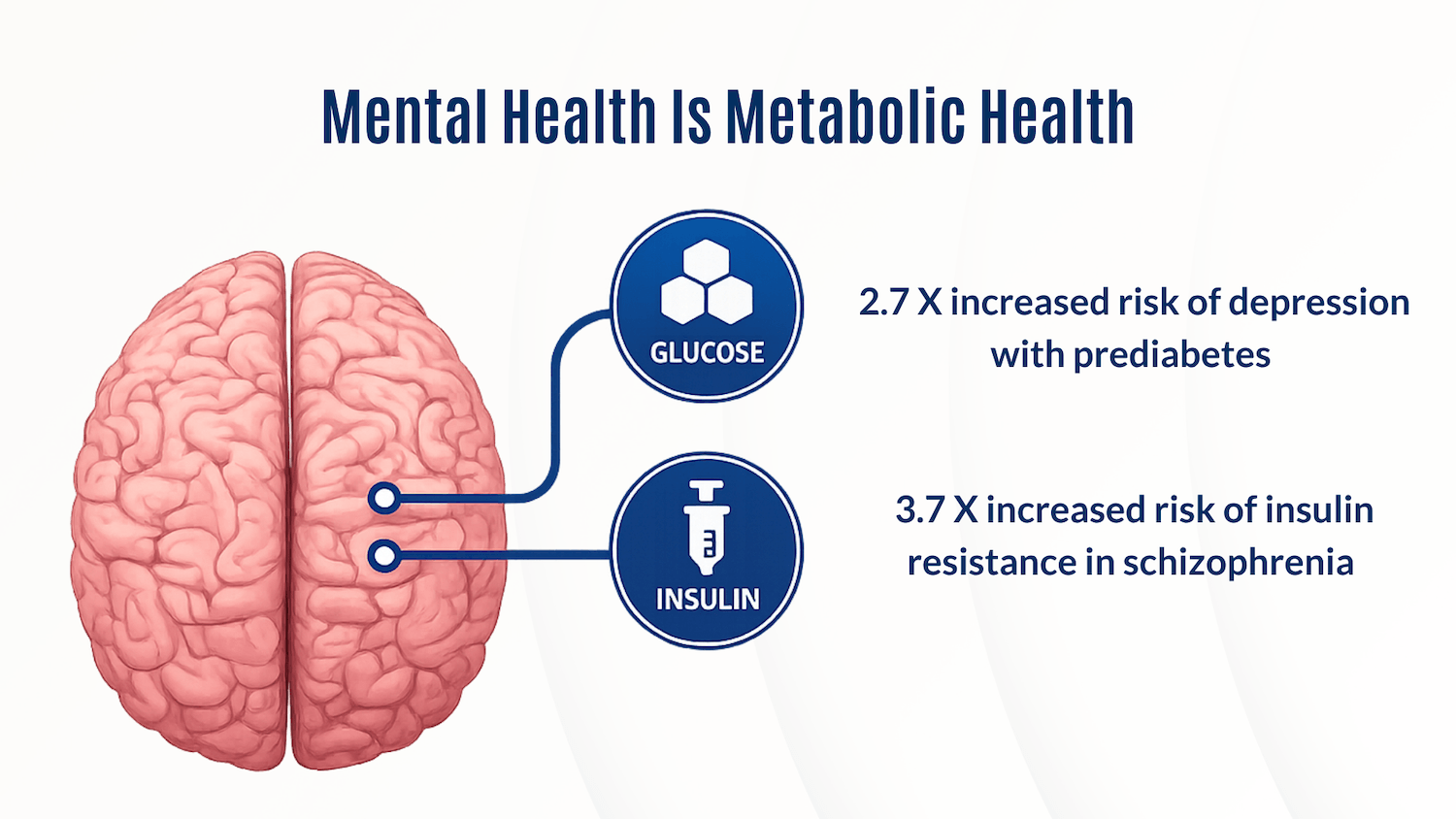 Mental Health Is Metabolic Health

GLUCOSE

2.7 X increased risk of depression with prediabetes

INSULIN

3.7 X increased risk of insulin resistance in schizophrenia