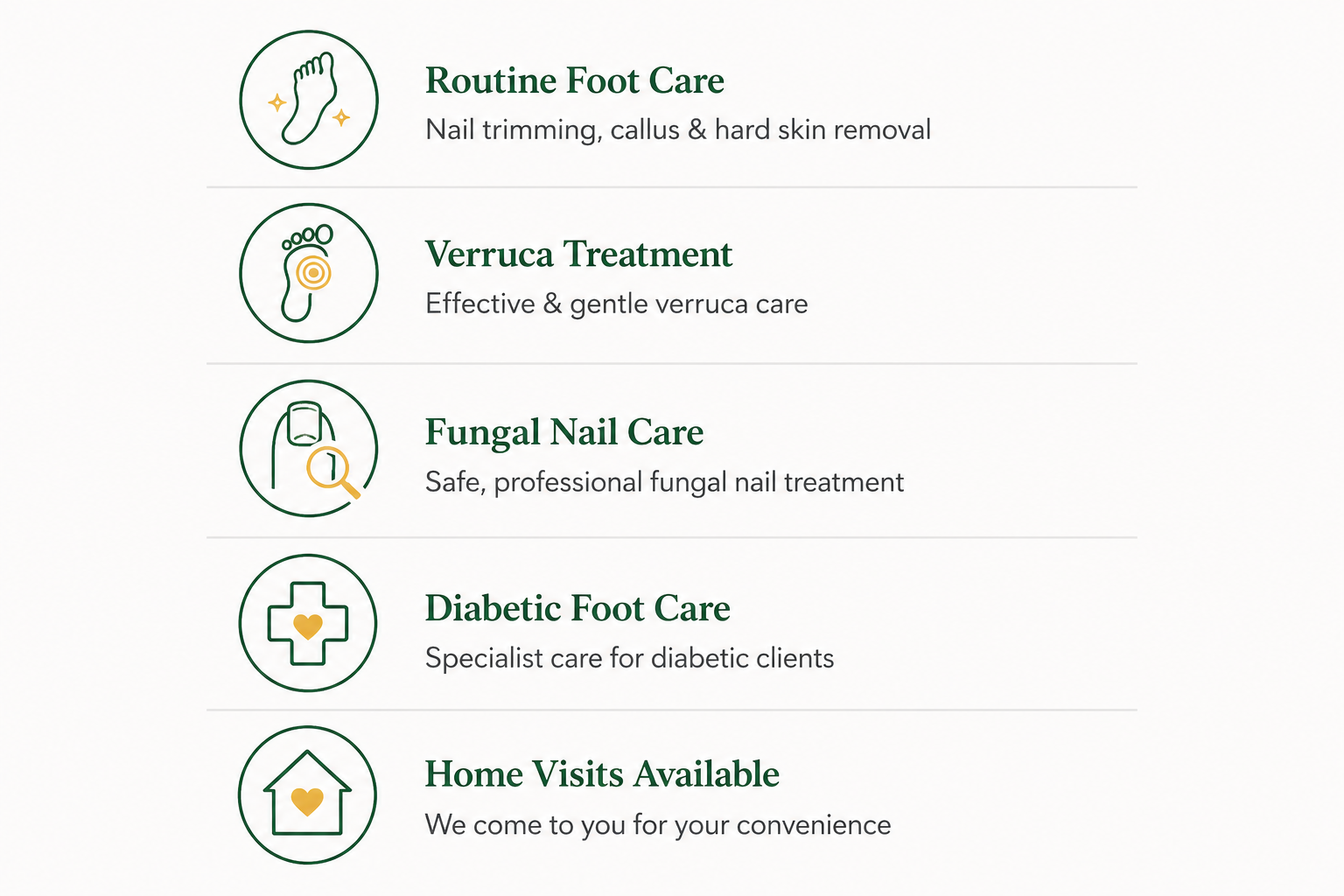 Routine Foot Care
Nail trimming, callus & hard skin removal

Verruca Treatment
Effective & gentle verruca care

Fungal Nail Care
Safe, professional fungal nail treatment

Diabetic Foot Care
Specialist care for diabetic clients

Home Visits Available
We come to you for your convenience