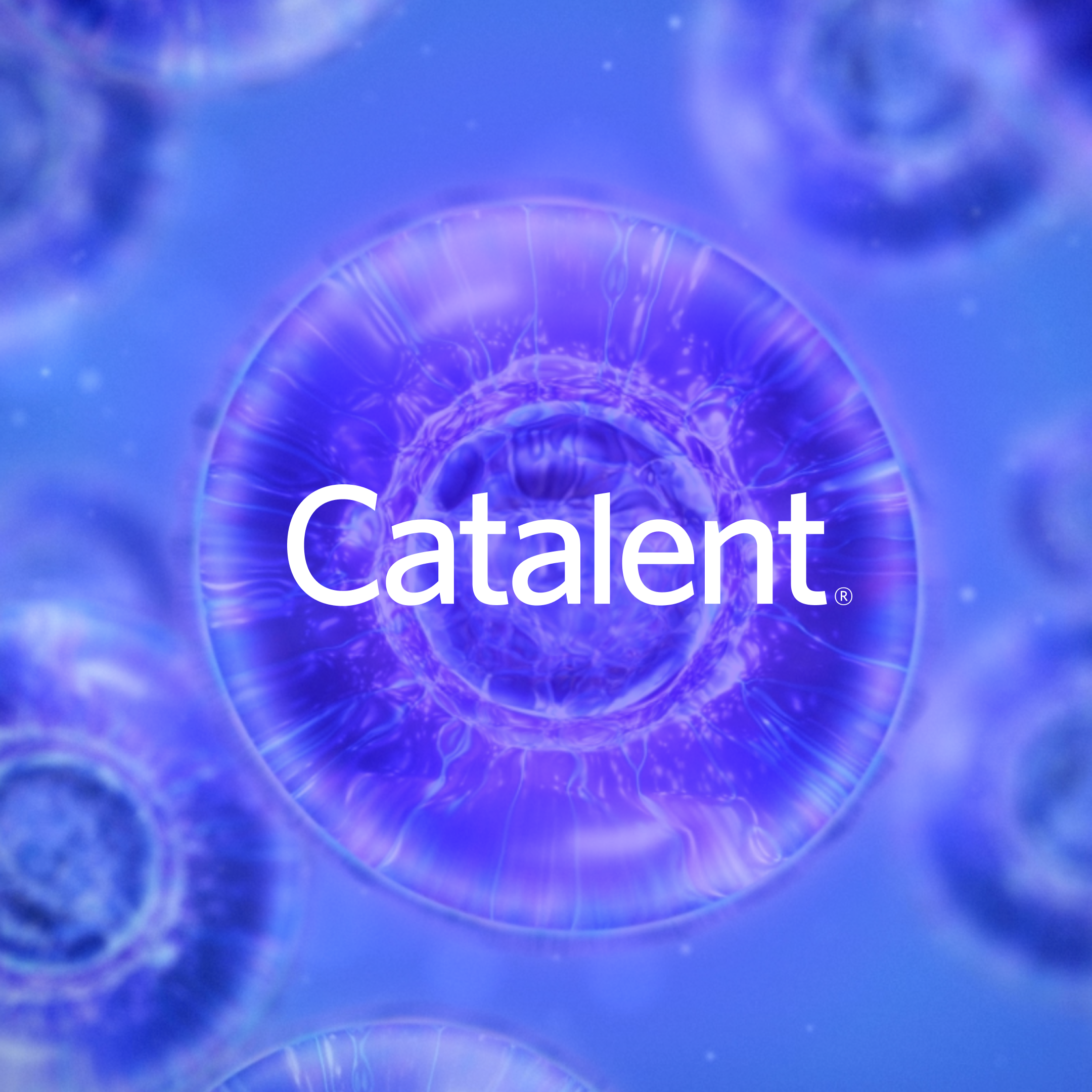 Catalent®