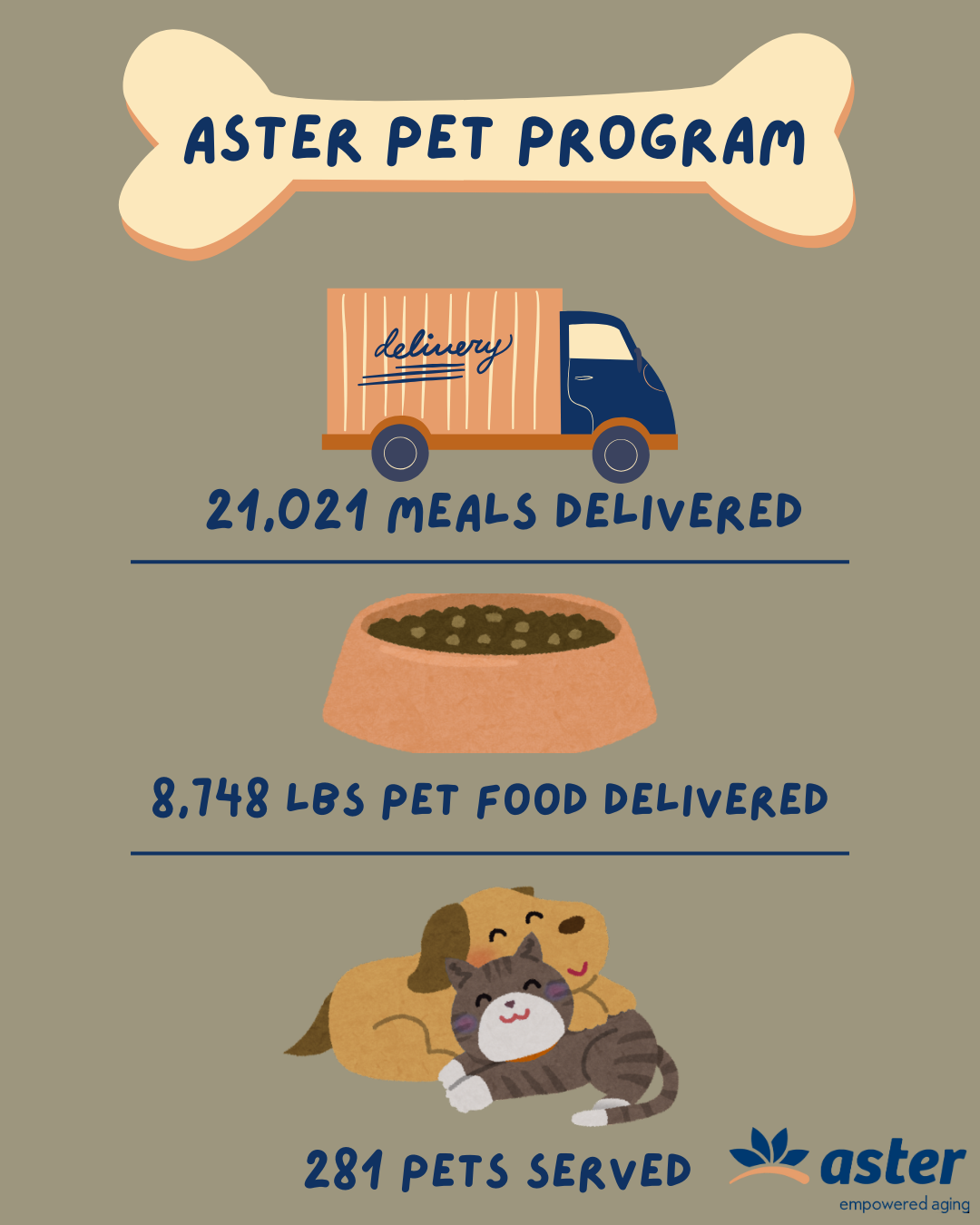 ASTER PET PROGRAM

delivery

21,021 MEALS DELIVERED

8,748 LBS PET FOOD DELIVERED

281 PETS SERVED

aster
empowered aging