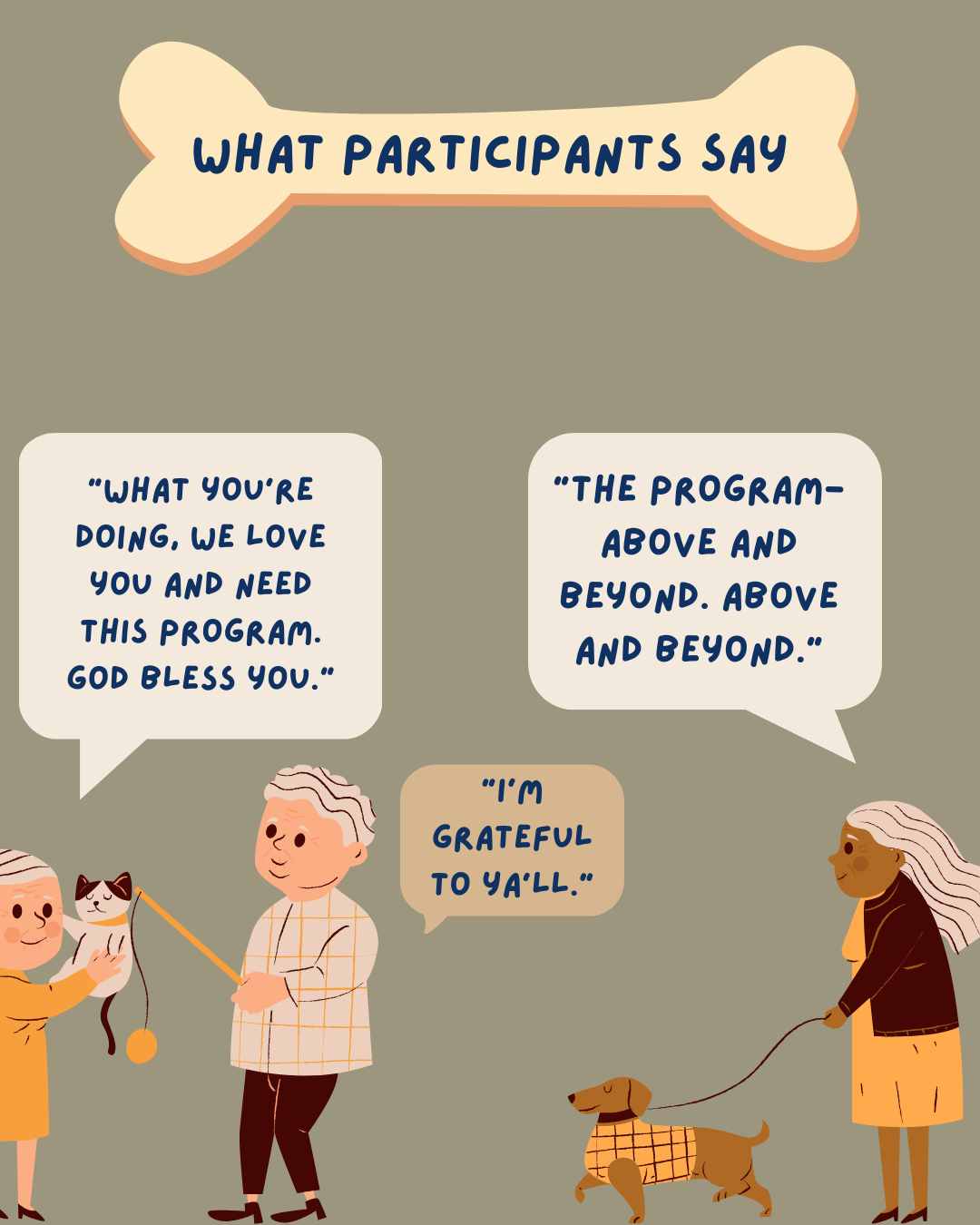 WHAT PARTICIPANTS SAY

"WHAT YOU'RE DOING, WE LOVE YOU AND NEED THIS PROGRAM. GOD BLESS YOU."

"THE PROGRAM– ABOVE AND BEYOND. ABOVE AND BEYOND."

"I'M GRATEFUL TO YA'LL."