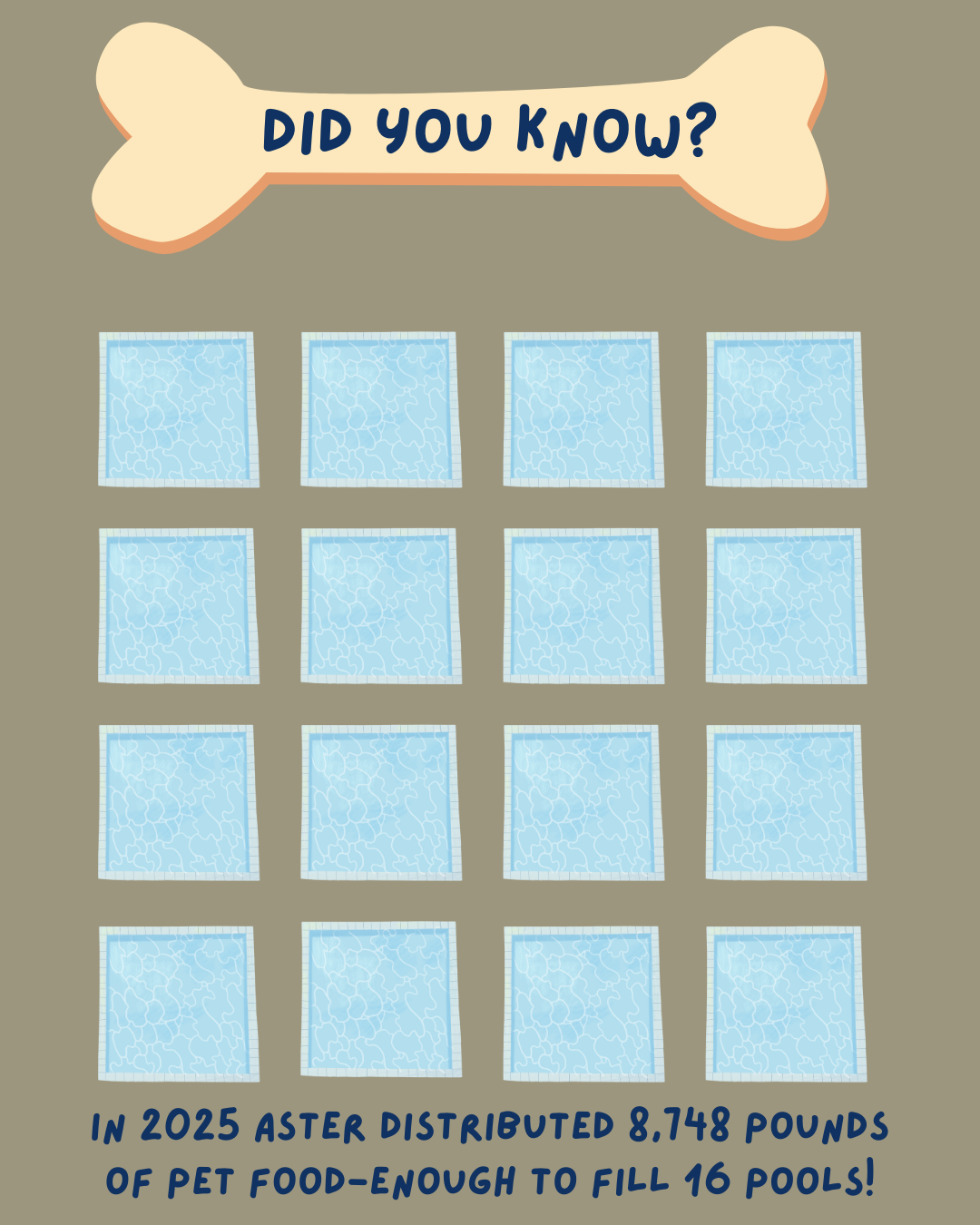 DID YOU KNOW?

IN 2025 ASTER DISTRIBUTED 8,748 POUNDS OF PET FOOD-ENOUGH TO FILL 16 POOLS!