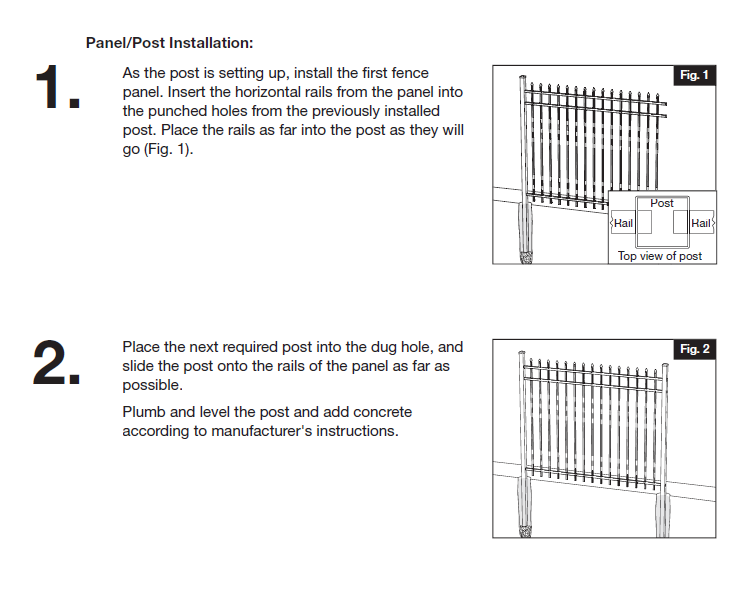 Panel/Post Installation:

1.

As the post is setting up, install the first fence panel. Insert the horizontal rails from the panel into the punched holes from the previously installed post. Place the rails as far into the post as they will go (Fig. 1).

Fig. 1

Post

Rail

Rail

Top view of post

2.

Place the next required post into the dug hole, and slide the post onto the rails of the panel as far as possible.

Plumb and level the post and add concrete according to manufacturer's instructions.

Fig. 2