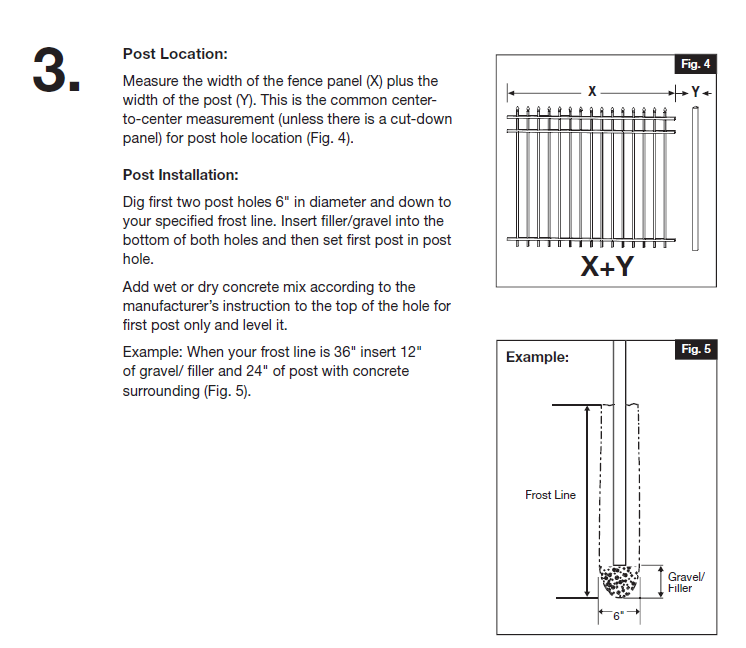 3.

Post Location:

Measure the width of the fence panel (X) plus the width of the post (Y). This is the common center-to-center measurement (unless there is a cut-down panel) for post hole location (Fig. 4).

Post Installation:

Dig first two post holes 6" in diameter and down to your specified frost line. Insert filler/gravel into the bottom of both holes and then set first post in post hole.

Add wet or dry concrete mix according to the manufacturer's instruction to the top of the hole for first post only and level it.

Example: When your frost line is 36" insert 12" of gravel/ filler and 24" of post with concrete surrounding (Fig. 5).

Fig. 4

X

Y

X+Y

Fig. 5

Example:

Frost Line

Gravel/ Filler

6"