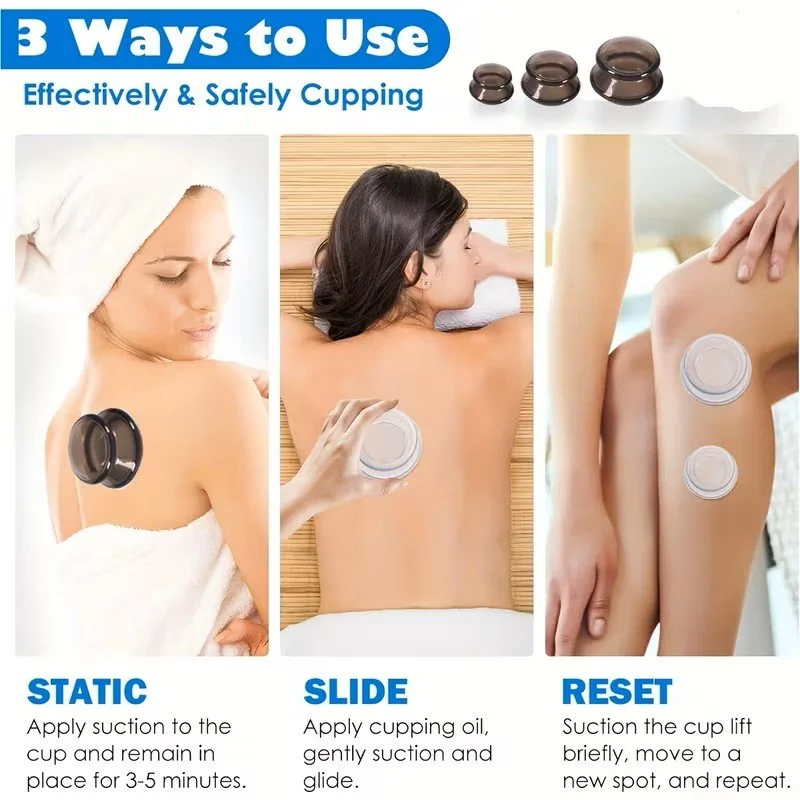 3 Ways to Use

Effectively & Safely Cupping

STATIC
Apply suction to the cup and remain in place for 3-5 minutes.

SLIDE
Apply cupping oil, gently suction and glide.

RESET
Suction the cup lift briefly, move to a new spot, and repeat.