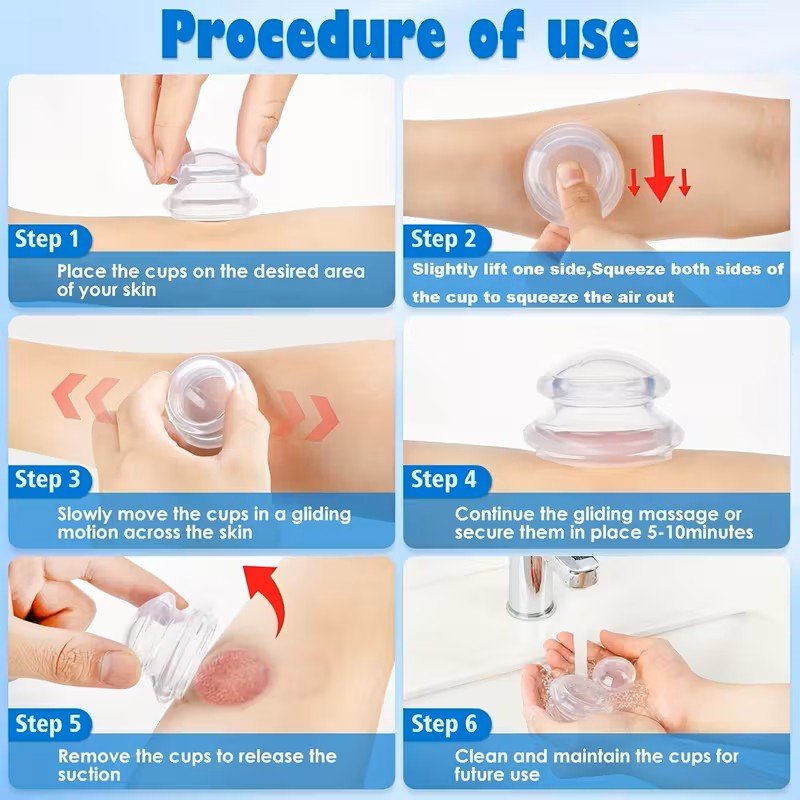 Procedure of use

Step 1

Place the cups on the desired area of your skin

Step 2

Slightly lift one side,Squeeze both sides of the cup to squeeze the air out

Step 3

Slowly move the cups in a gliding motion across the skin

Step 4

Continue the gliding massage or secure them in place 5-10minutes

Step 5

Remove the cups to release the suction

Step 6

Clean and maintain the cups for future use