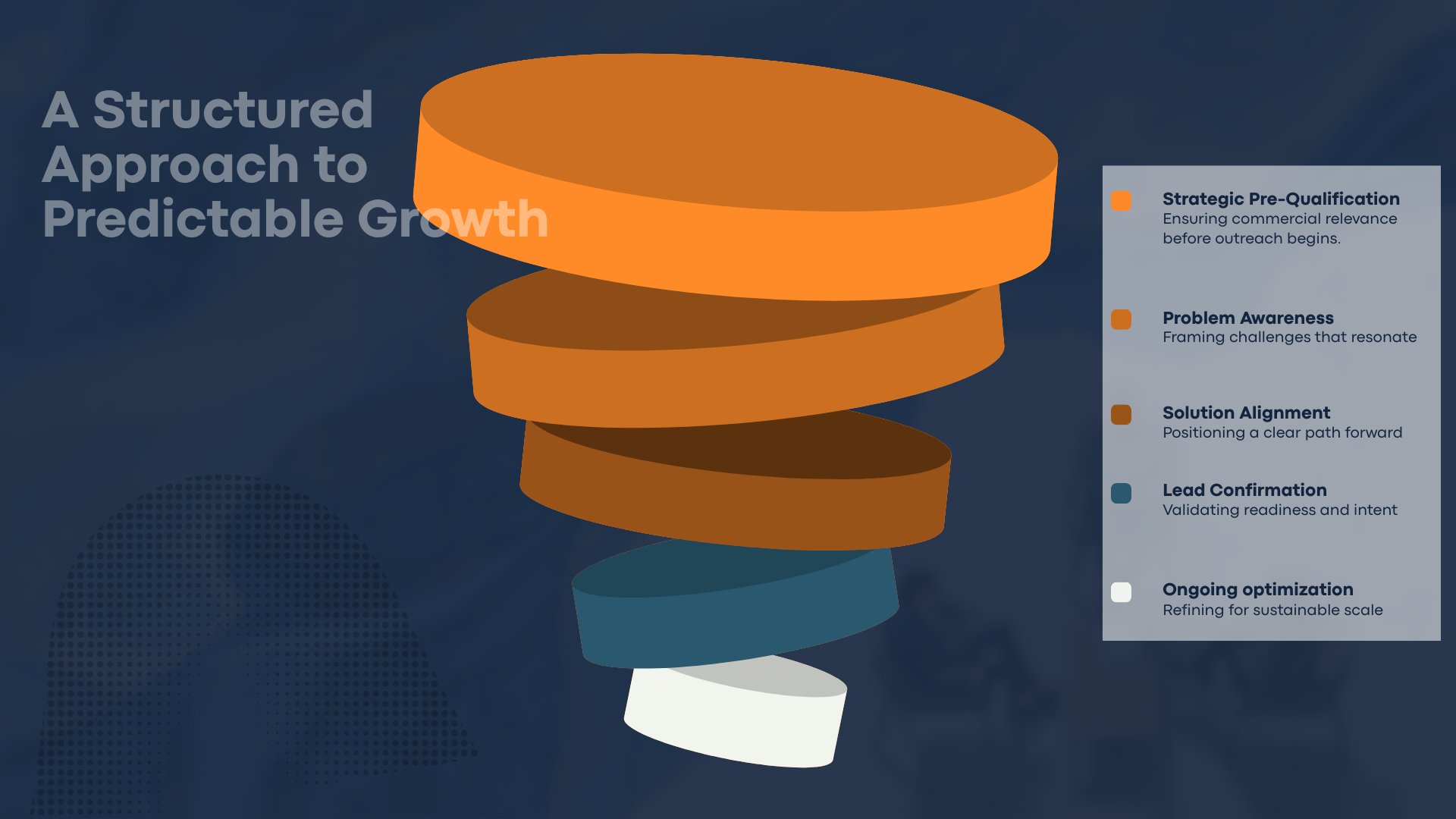 A Structured Approach to Predictable Growth

Strategic Pre-Qualification
Ensuring commercial relevance before outreach begins.

Problem Awareness
Framing challenges that resonate

Solution Alignment
Positioning a clear path forward

Lead Confirmation
Validating readiness and intent

Ongoing optimization
Refining for sustainable scale