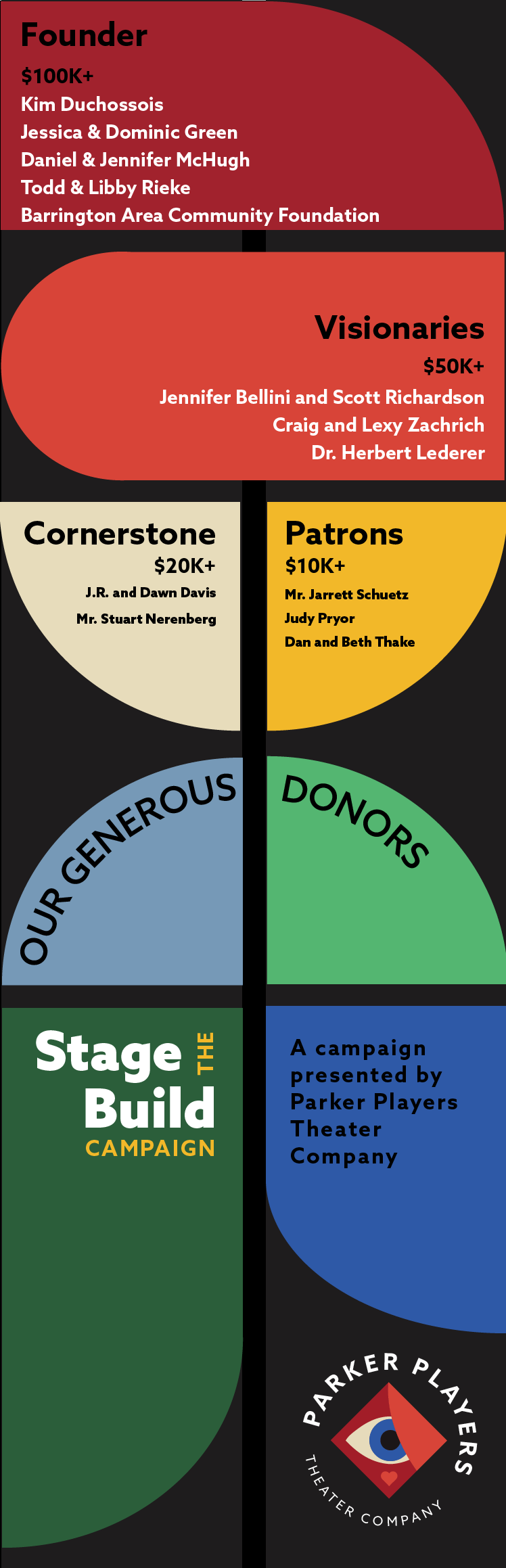 Founder

$100K+

Kim Duchossois

Jessica & Dominic Green

Daniel & Jennifer McHugh

Todd & Libby Rieke

Barrington Area Community Foundation

Visionaries

$50K+

Jennifer Bellini and Scott Richardson

Craig and Lexy Zachrich

Dr. Herbert Lederer

Cornerstone

$20K+

J.R. and Dawn Davis

Mr. Stuart Nerenberg

Patrons

$10K+

Mr. Jarrett Schuetz

Judy Pryor

Dan and Beth Thake

OUR GENEROUS

DONORS

Stage THE Build CAMPAIGN

A campaign presented by Parker Players Theater Company

PARKER PLAYERS

THEATER COMPANY