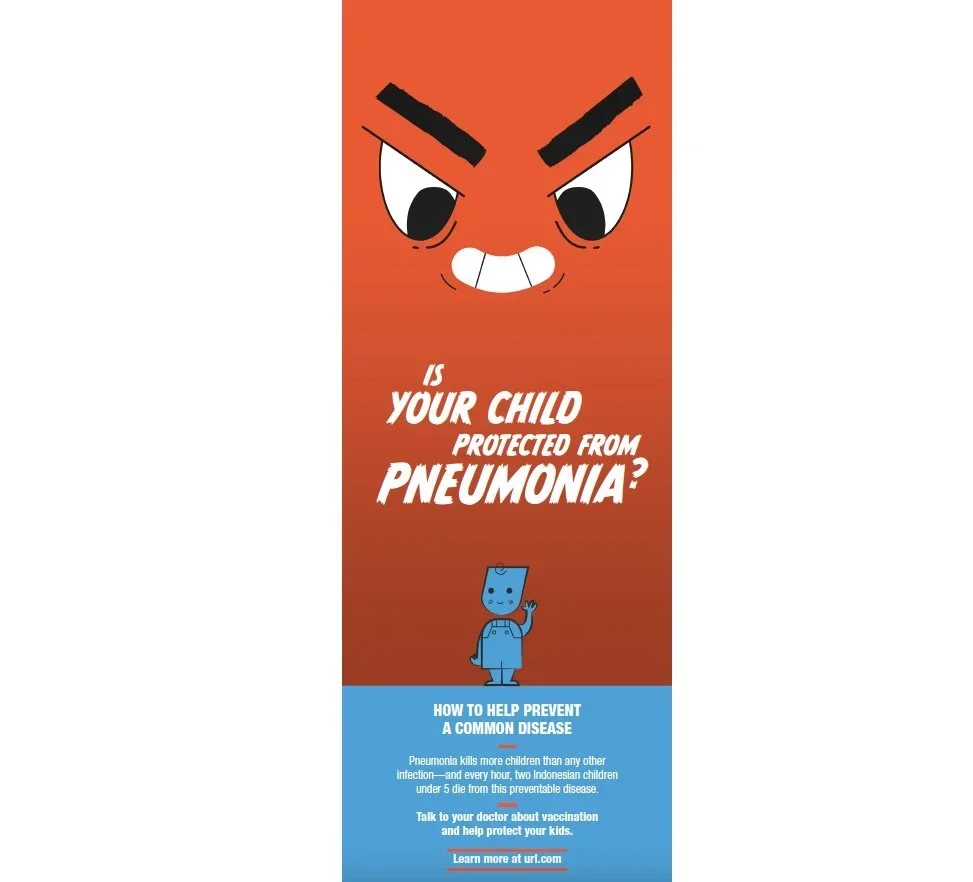 IS YOUR CHILD PROTECTED FROM PNEUMONIA?

HOW TO HELP PREVENT A COMMON DISEASE

Pneumonia kills more children than any other infection—and every hour, two Indonesian children under 5 die from this preventable disease.

Talk to your doctor about vaccination and help protect your kids.

Learn more at url.com