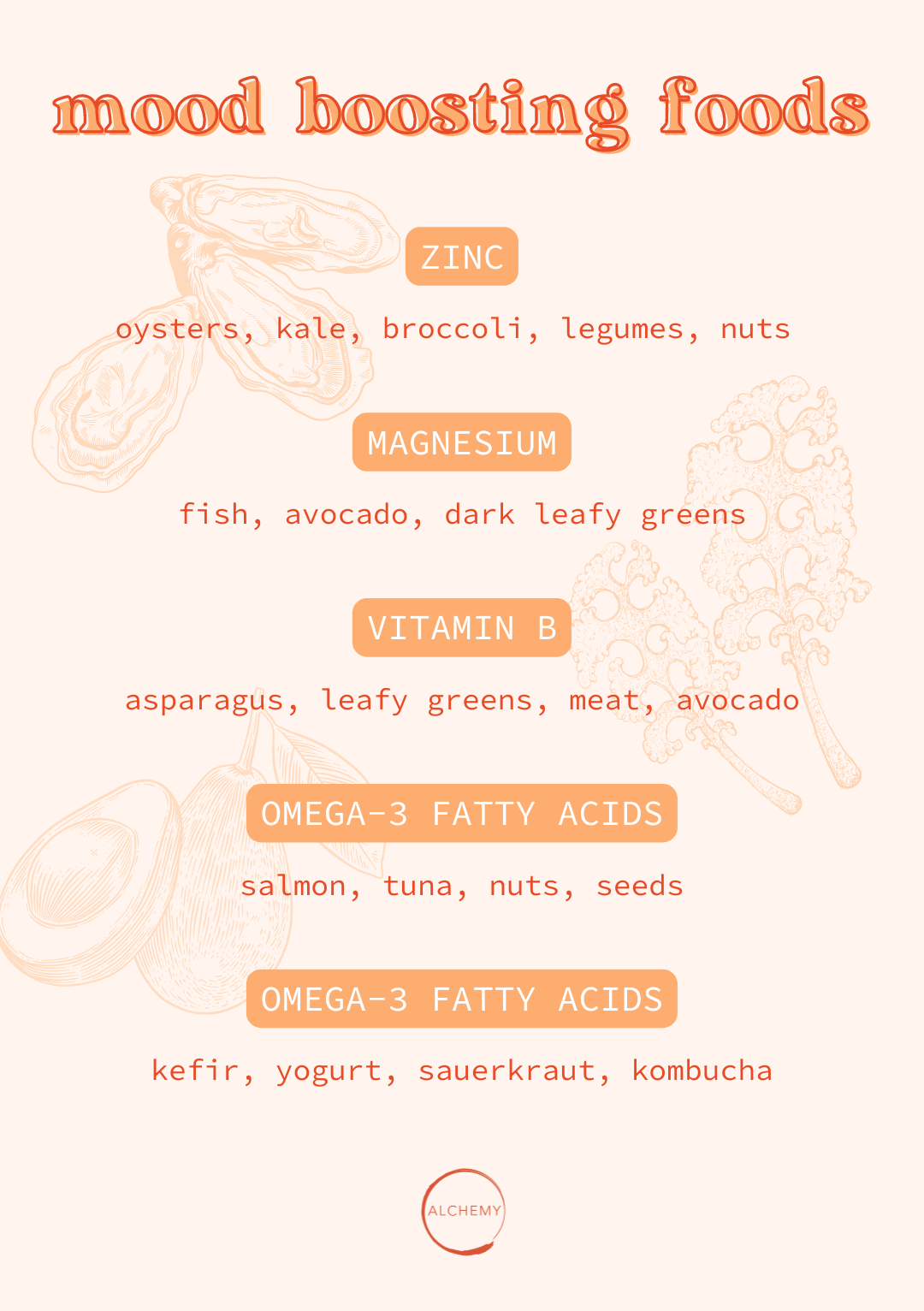 mood boosting foods

ZINC

oysters, kale, broccoli, legumes, nuts

MAGNESIUM

fish, avocado, dark leafy greens

VITAMIN B

asparagus, leafy greens, meat, avocado

OMEGA-3 FATTY ACIDS

salmon, tuna, nuts, seeds

OMEGA-3 FATTY ACIDS

kefir, yogurt, sauerkraut, kombucha

ALCHEMY