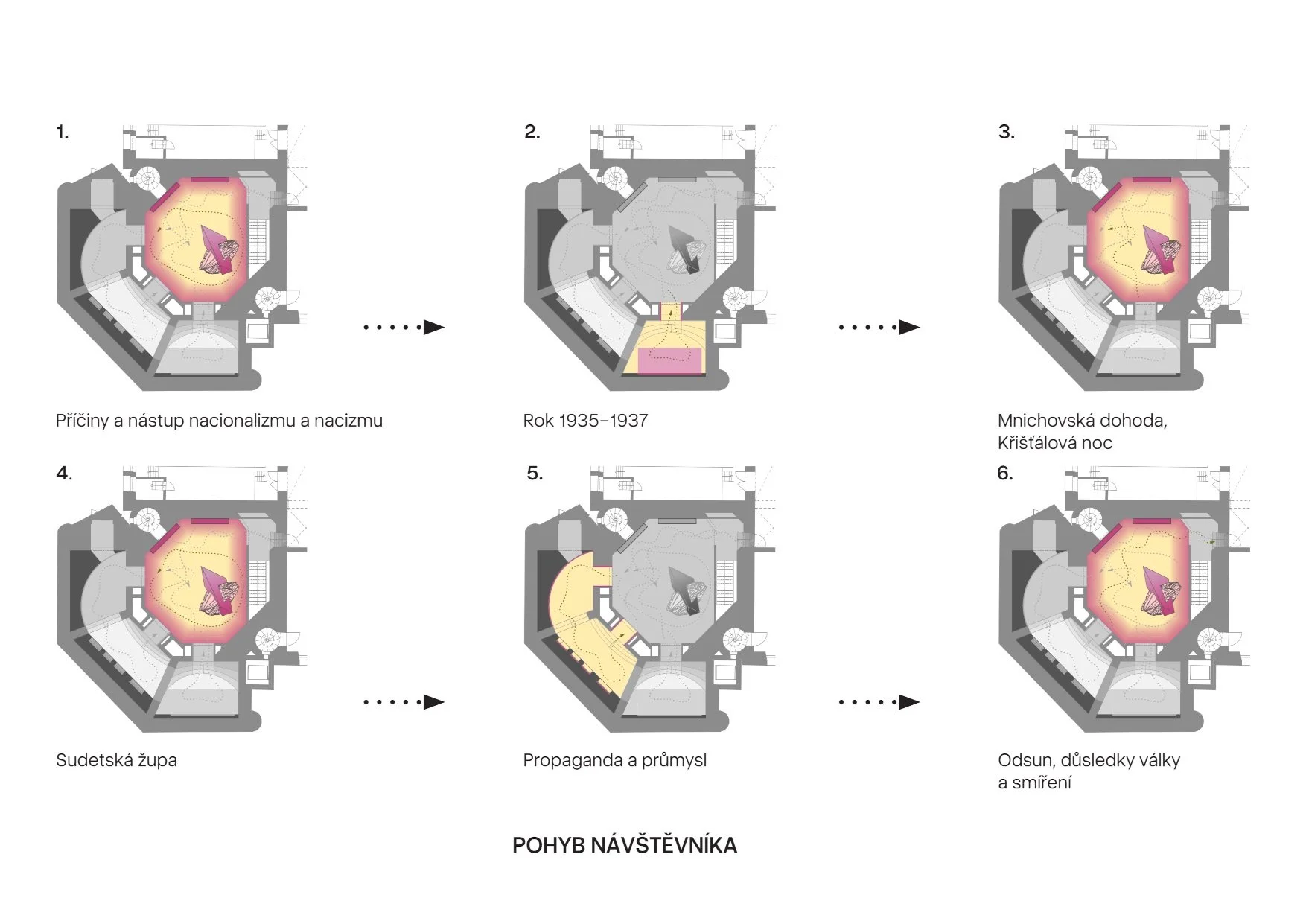 1.

Příčiny a nástup nacionalizmu a nacizmu

2.

Rok 1935–1937

3.

Mnichovská dohoda, Křišťálová noc

4.

Sudetská župa

5.

Propaganda a průmysl

6.

Odsun, důsledky války a smíření

POHYB NÁVŠTĚVNÍKA