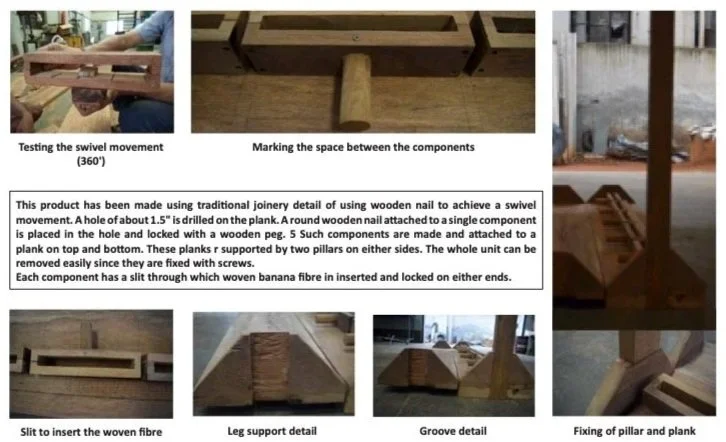 Testing the swivel movement (360')

Marking the space between the components

This product has been made using traditional joinery detail of using wooden nail to achieve a swivel movement. A hole of about 1.5" is drilled on the plank. A round wooden nail attached to a single component is placed in the hole and locked with a wooden peg. 5 Such components are made and attached to a plank on top and bottom. These planks r supported by two pillars on either sides. The whole unit can be removed easily since they are fixed with screws.
Each component has a slit through which woven banana fibre in inserted and locked on either ends.

Slit to insert the woven fibre

Leg support detail

Groove detail

Fixing of pillar and plank