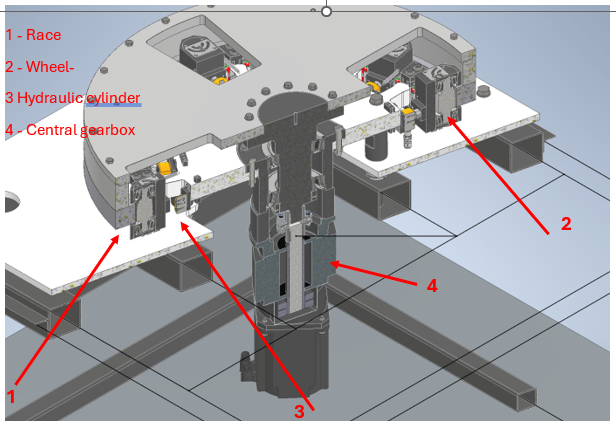 1 - Race

2 - Wheel-

3 Hydraulic cylinder

4 - Central gearbox

2

4

1

3