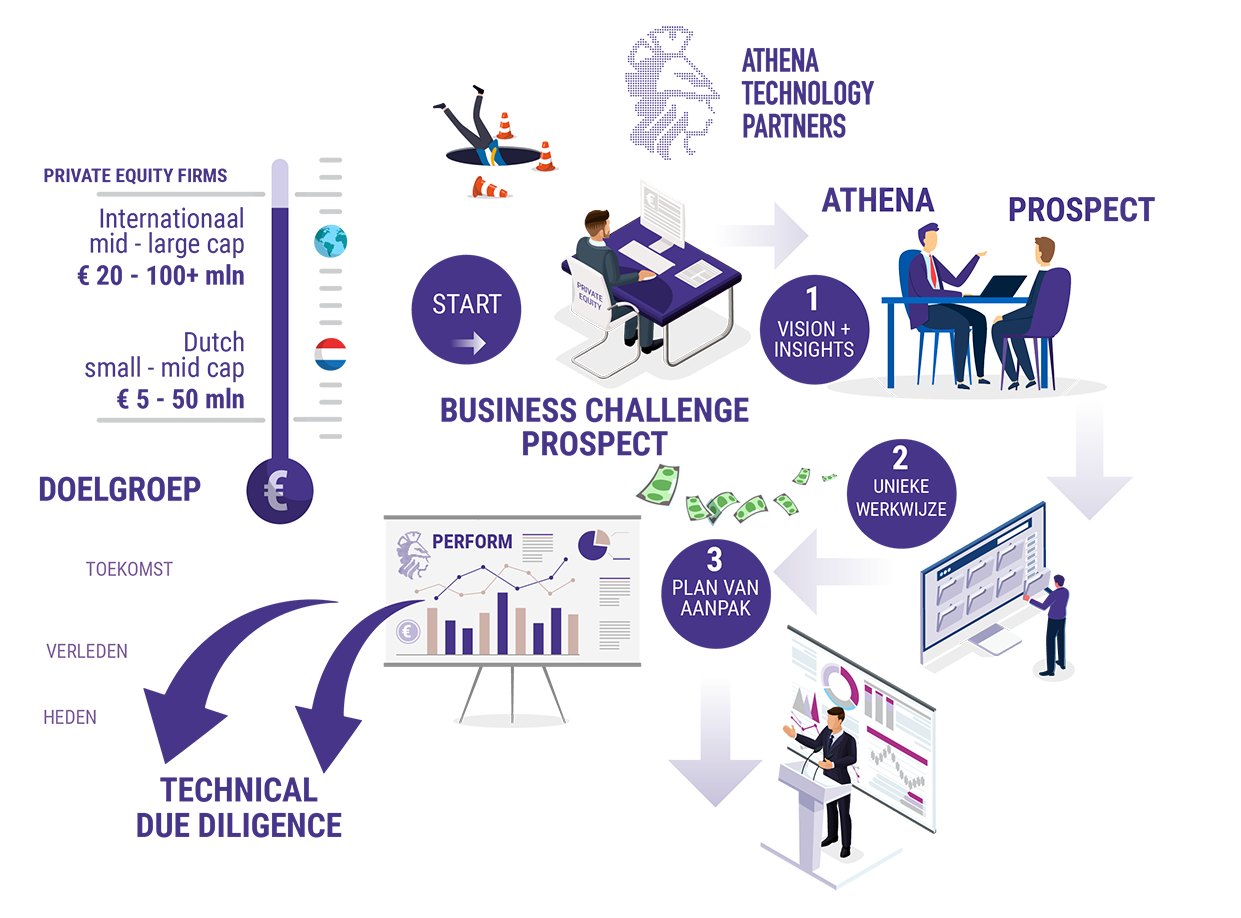 ATHENA TECHNOLOGY PARTNERS

PRIVATE EQUITY FIRMS

Internationaal mid - large cap
€ 20 - 100+ mln

Dutch small - mid cap
€ 5 - 50 mln

€

DOELGROEP

START

PRIVATE EQUITY

BUSINESS CHALLENGE PROSPECT

ATHENA

PROSPECT

1
VISION + INSIGHTS

2
UNIEKE WERKWIJZE

3
PLAN VAN AANPAK

PERFORM

€

TOEKOMST

VERLEDEN

HEDEN

TECHNICAL DUE DILIGENCE