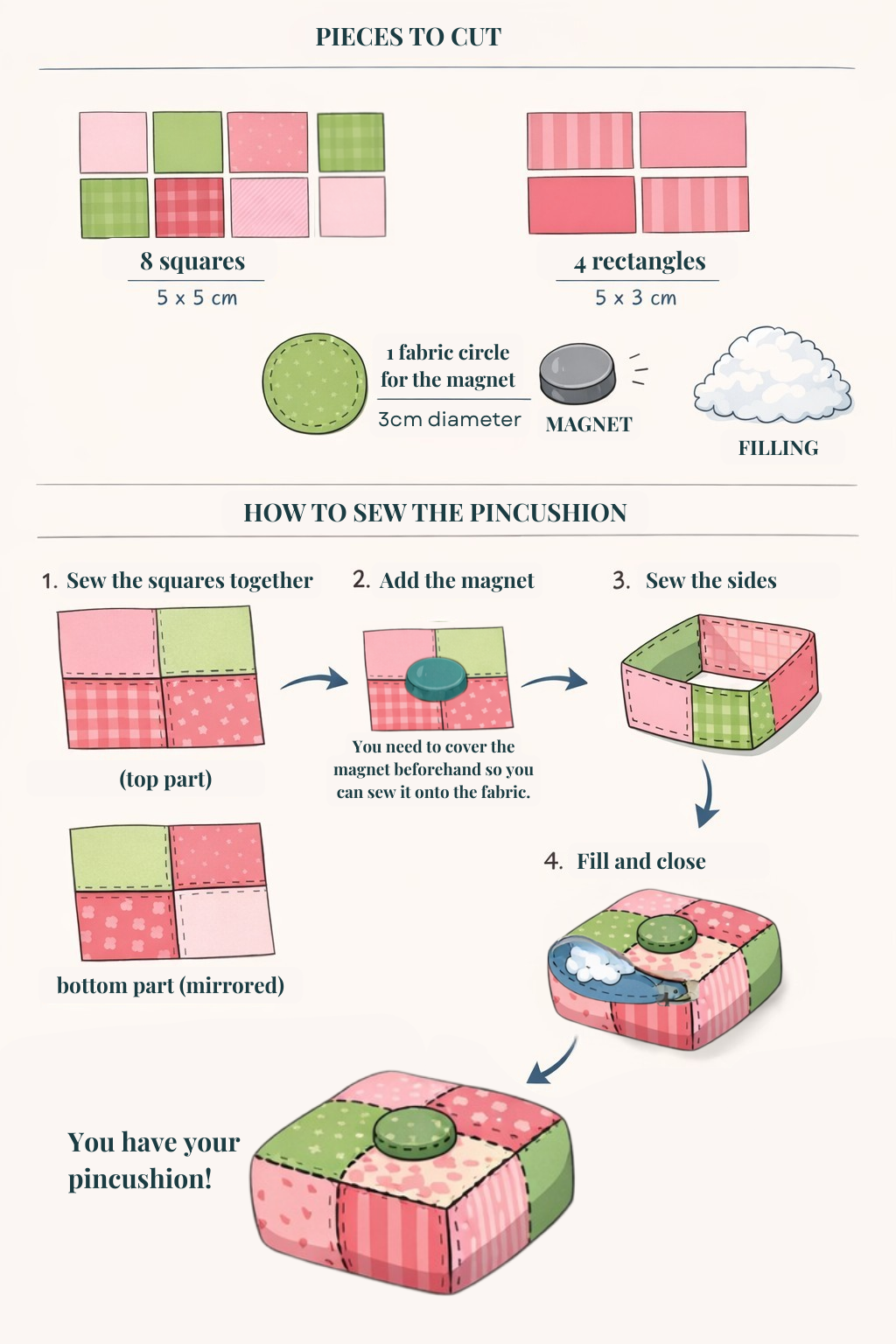 PIECES TO CUT

8 squares
5 x 5 cm

4 rectangles
5 x 3 cm

1 fabric circle for the magnet
3cm diameter

MAGNET

FILLING

HOW TO SEW THE PINCUSHION

1. Sew the squares together

(top part)

bottom part (mirrored)

2. Add the magnet

You need to cover the magnet beforehand so you can sew it onto the fabric.

3. Sew the sides

4. Fill and close

You have your pincushion!