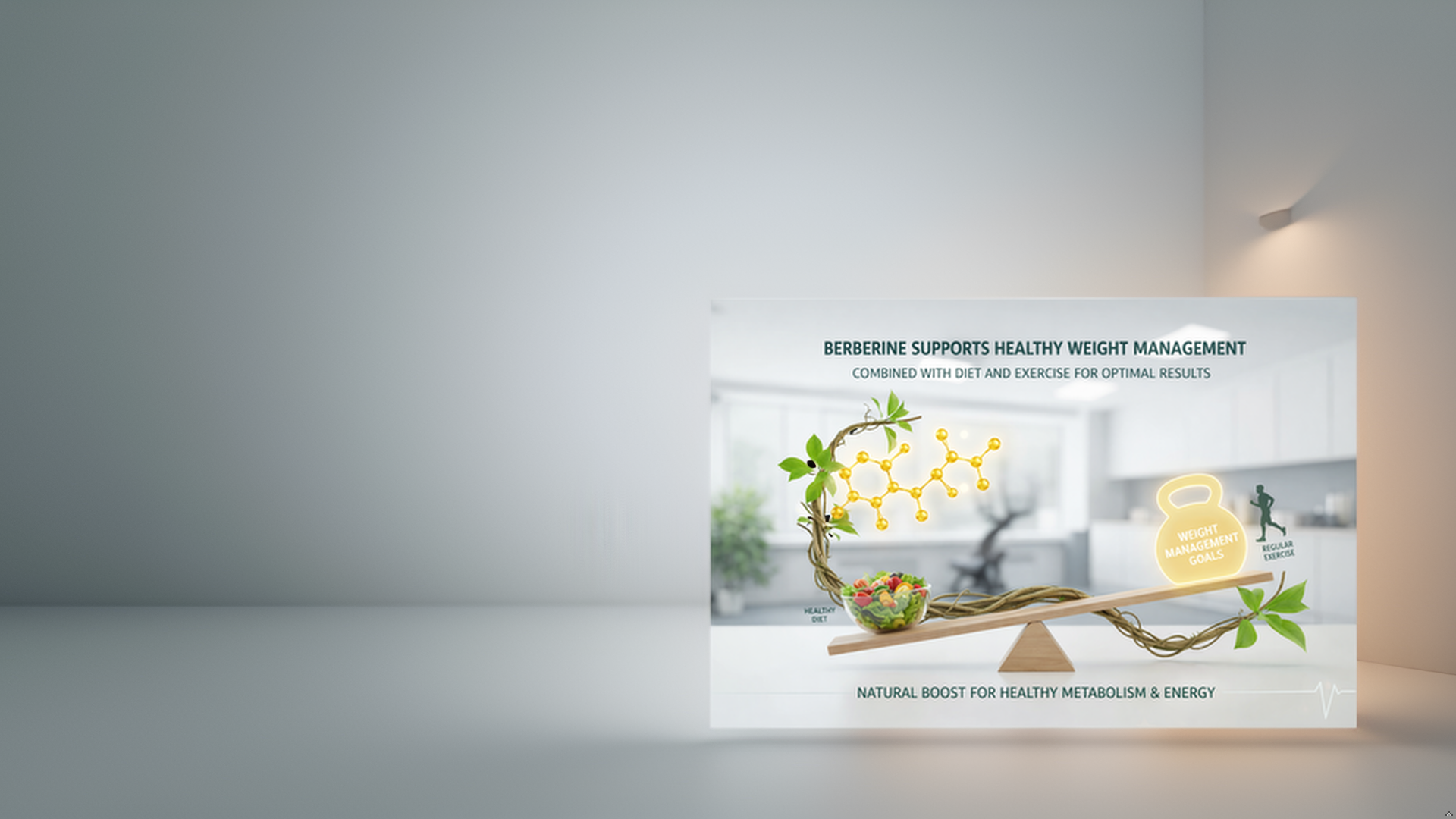 BERBERINE SUPPORTS HEALTHY WEIGHT MANAGEMENT

COMBINED WITH DIET AND EXERCISE FOR OPTIMAL RESULTS

WEIGHT MANAGEMENT GOALS

REGULAR EXERCISE

HEALTHY DIET

NATURAL BOOST FOR HEALTHY METABOLISM & ENERGY