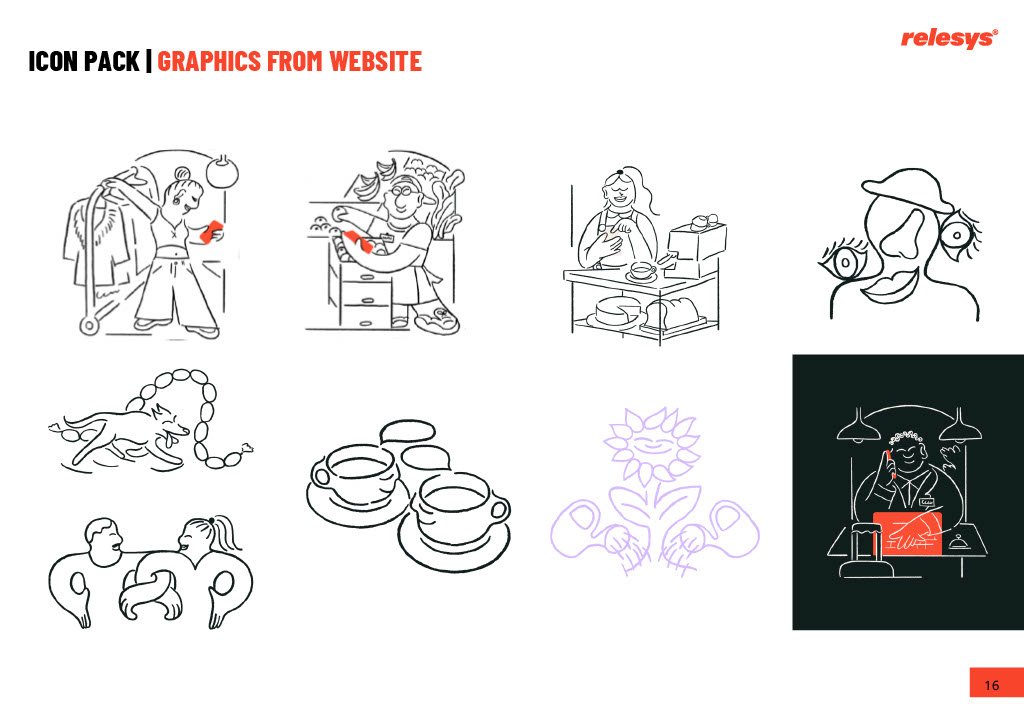 ICON PACK | GRAPHICS FROM WEBSITE

relesys®

16