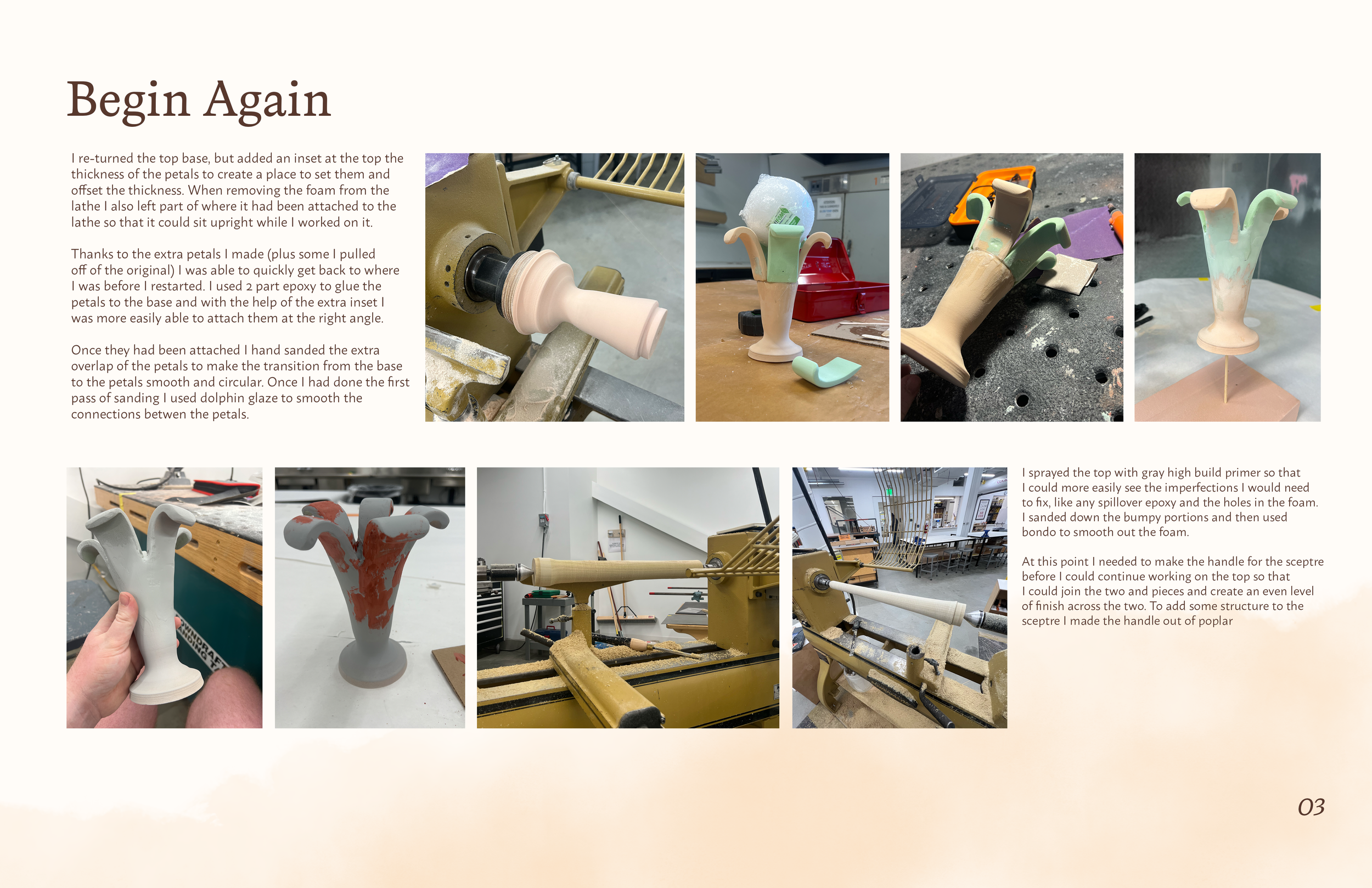 Begin Again

I re-turned the top base, but added an inset at the top the thickness of the petals to create a place to set them and offset the thickness. When removing the foam from the lathe I also left part of where it had been attached to the lathe so that it could sit upright while I worked on it.

Thanks to the extra petals I made (plus some I pulled off of the original) I was able to quickly get back to where I was before I restarted. I used 2 part epoxy to glue the petals to the base and with the help of the extra inset I was more easily able to attach them at the right angle.

Once they had been attached I hand sanded the extra overlap of the petals to make the transition from the base to the petals smooth and circular. Once I had done the first pass of sanding I used dolphin glaze to smooth the connections betwen the petals.

I sprayed the top with gray high build primer so that I could more easily see the imperfections I would need to fix, like any spillover epoxy and the holes in the foam. I sanded down the bumpy portions and then used bondo to smooth out the foam.

At this point I needed to make the handle for the sceptre before I could continue working on the top so that I could join the two and pieces and create an even level of finish across the two. To add some structure to the sceptre I made the handle out of poplar

03