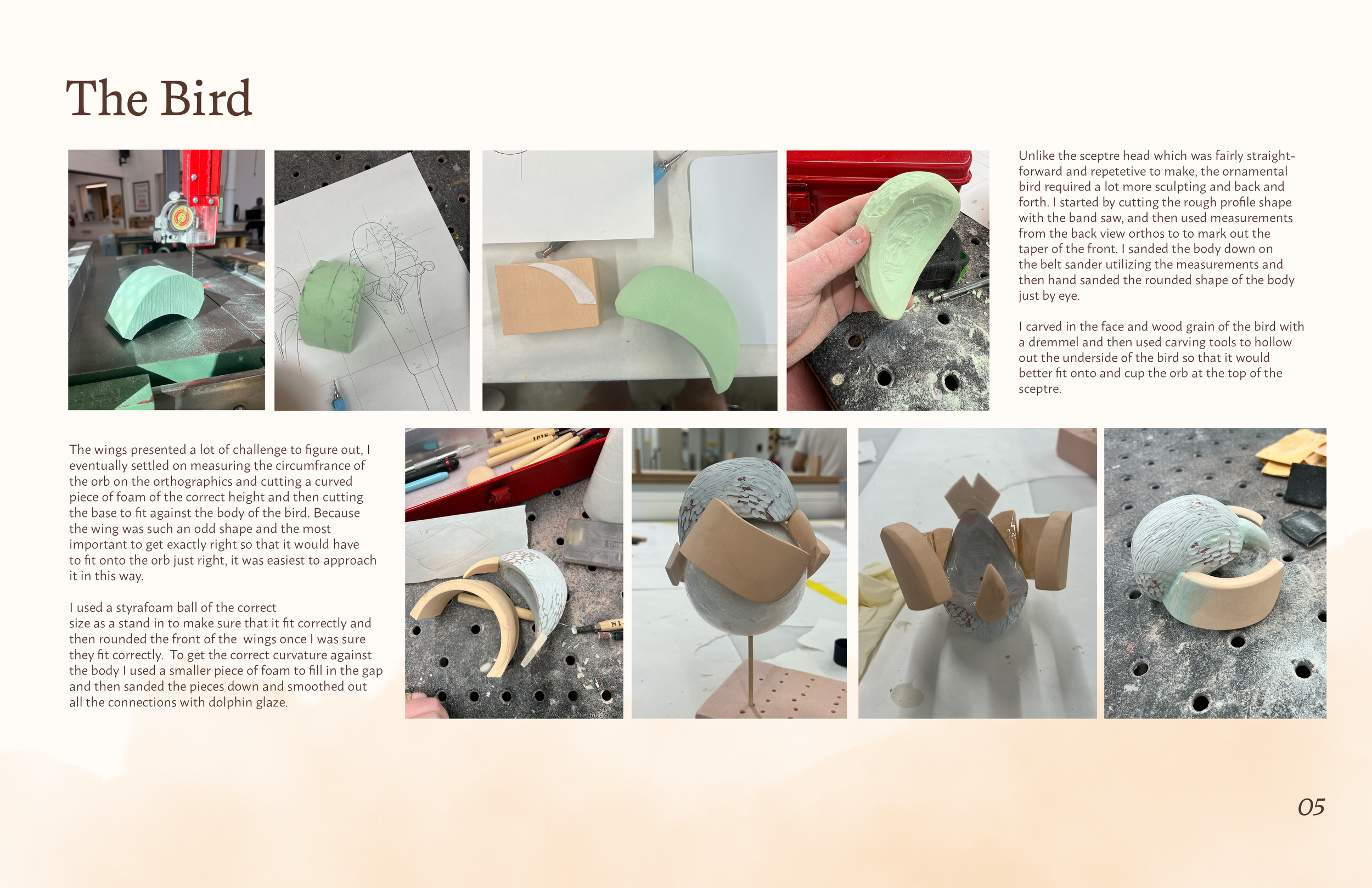 The Bird

Unlike the sceptre head which was fairly straightforward and repetetive to make, the ornamental bird required a lot more sculpting and back and forth. I started by cutting the rough profile shape with the band saw, and then used measurements from the back view orthos to to mark out the taper of the front. I sanded the body down on the belt sander utilizing the measurements and then hand sanded the rounded shape of the body just by eye.

I carved in the face and wood grain of the bird with a dremmel and then used carving tools to hollow out the underside of the bird so that it would better fit onto and cup the orb at the top of the sceptre.

The wings presented a lot of challenge to figure out, I eventually settled on measuring the circumfrance of the orb on the orthographics and cutting a curved piece of foam of the correct height and then cutting the base to fit against the body of the bird. Because the wing was such an odd shape and the most important to get exactly right so that it would have to fit onto the orb just right, it was easiest to approach it in this way.

I used a styrafoam ball of the correct size as a stand in to make sure that it fit correctly and then rounded the front of the wings once I was sure they fit correctly. To get the correct curvature against the body I used a smaller piece of foam to fill in the gap and then sanded the pieces down and smoothed out all the connections with dolphin glaze.

05