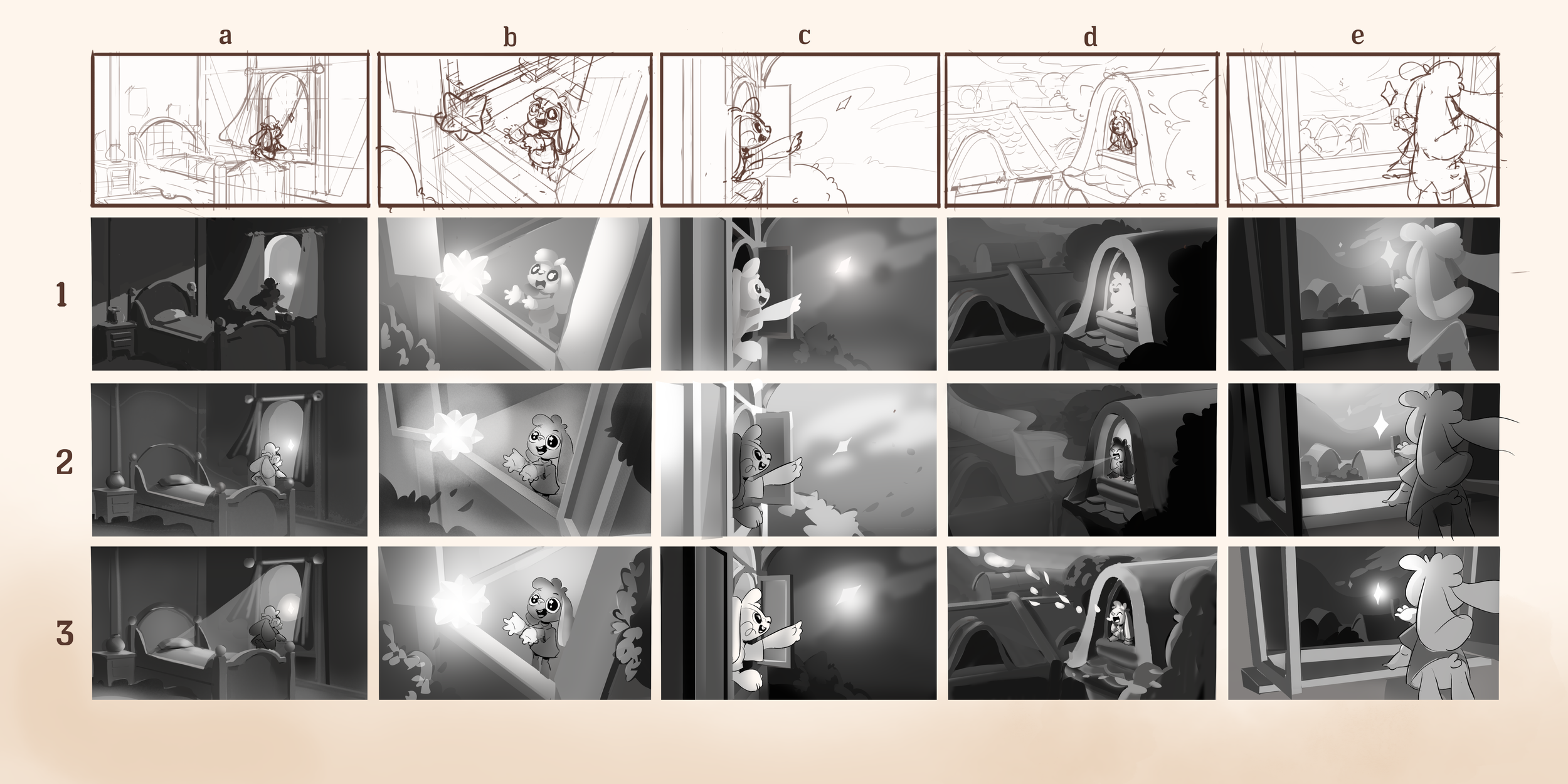 a
b
c
d
e
1
2
3