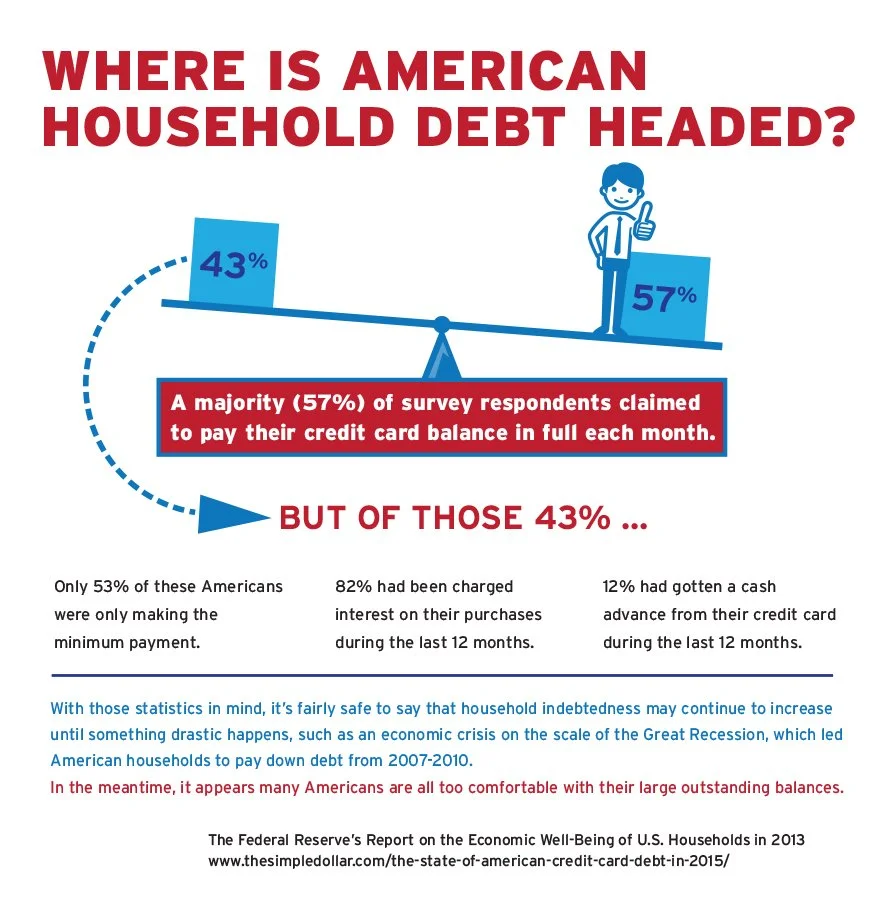 WHERE IS AMERICAN HOUSEHOLD DEBT HEADED?

43%

57%

A majority (57%) of survey respondents claimed to pay their credit card balance in full each month.

BUT OF THOSE 43% ...

Only 53% of these Americans were only making the minimum payment.

82% had been charged interest on their purchases during the last 12 months.

12% had gotten a cash advance from their credit card during the last 12 months.

With those statistics in mind, it's fairly safe to say that household indebtedness may continue to increase until something drastic happens, such as an economic crisis on the scale of the Great Recession, which led American households to pay down debt from 2007-2010.

In the meantime, it appears many Americans are all too comfortable with their large outstanding balances.

The Federal Reserve's Report on the Economic Well-Being of U.S. Households in 2013
www.thesimpledollar.com/the-state-of-american-credit-card-debt-in-2015/