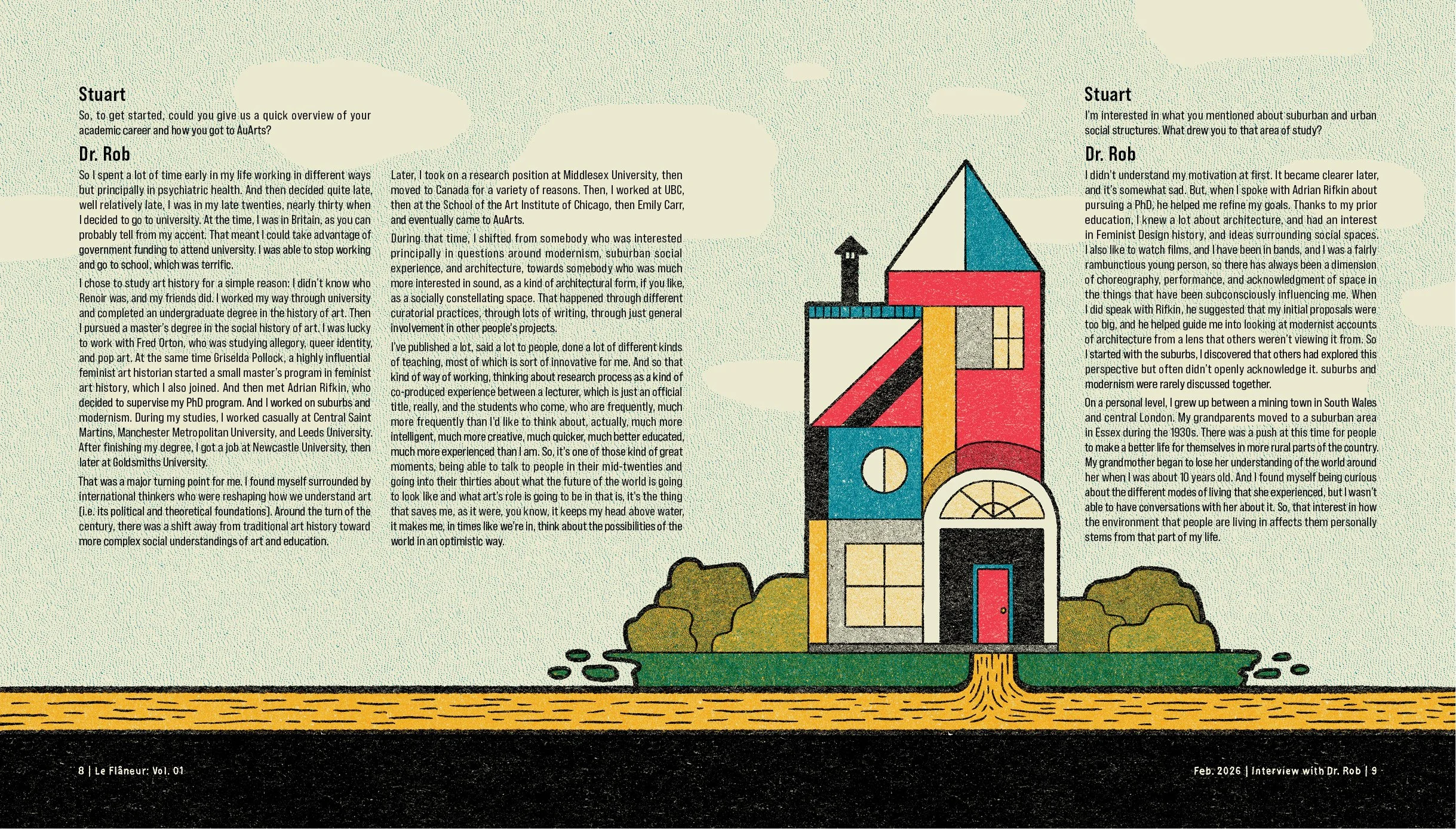 Stuart

So, to get started, could you give us a quick overview of your academic career and how you got to AuArts?

Dr. Rob

So I spent a lot of time early in my life working in different ways but principally in psychiatric health. And then decided quite late, well relatively late, I was in my late twenties, nearly thirty when I decided to go to university. At the time, I was in Britain, as you can probably tell from my accent. That meant I could take advantage of government funding to attend university. I was able to stop working and go to school, which was terrific.

I chose to study art history for a simple reason: I didn't know who Renoir was, and my friends did. I worked my way through university and completed an undergraduate degree in the history of art. Then I pursued a master's degree in the social history of art. I was lucky to work with Fred Orton, who was studying allegory, queer identity, and pop art. At the same time Griselda Pollock, a highly influential feminist art historian started a small master's program in feminist art history, which I also joined. And then met Adrian Rifkin, who decided to supervise my PhD program. And I worked on suburbs and modernism. During my studies, I worked casually at Central Saint Martins, Manchester Metropolitan University, and Leeds University. After finishing my degree, I got a job at Newcastle University, then later at Goldsmiths University.

That was a major turning point for me. I found myself surrounded by international thinkers who were reshaping how we understand art (i.e. its political and theoretical foundations). Around the turn of the century, there was a shift away from traditional art history toward more complex social understandings of art and education.

Later, I took on a research position at Middlesex University, then moved to Canada for a variety of reasons. Then, I worked at UBC, then at the School of the Art Institute of Chicago, then Emily Carr, and eventually came to AuArts.

During that time, I shifted from somebody who was interested principally in questions around modernism, suburban social experience, and architecture, towards somebody who was much more interested in sound, as a kind of architectural form, if you like, as a socially constellating space. That happened through different curatorial practices, through lots of writing, through just general involvement in other people's projects.

I've published a lot, said a lot to people, done a lot of different kinds of teaching, most of which is sort of innovative for me. And so that kind of way of working, thinking about research process as a kind of co-produced experience between a lecturer, which is just an official title, really, and the students who come, who are frequently, much more frequently than I'd like to think about, actually, much more intelligent, much more creative, much quicker, much better educated, much more experienced than I am. So, it's one of those kind of great moments, being able to talk to people in their mid-twenties and going into their thirties about what the future of the world is going to look like and what art's role is going to be in that is, it's the thing that saves me, as it were, you know, it keeps my head above water, it makes me, in times like we're in, think about the possibilities of the world in an optimistic way.

Stuart

I'm interested in what you mentioned about suburban and urban social structures. What drew you to that area of study?

Dr. Rob

I didn't understand my motivation at first. It became clearer later, and it's somewhat sad. But, when I spoke with Adrian Rifkin about pursuing a PhD, he helped me refine my goals. Thanks to my prior education, I knew a lot about architecture, and had an interest in Feminist Design history, and ideas surrounding social spaces. I also like to watch films, and I have been in bands, and I was a fairly rambunctious young person, so there has always been a dimension of choreography, performance, and acknowledgment of space in the things that have been subconsciously influencing me. When I did speak with Rifkin, he suggested that my initial proposals were too big, and he helped guide me into looking at modernist accounts of architecture from a lens that others weren't viewing it from. So I started with the suburbs, I discovered that others had explored this perspective but often didn't openly acknowledge it. suburbs and modernism were rarely discussed together.

On a personal level, I grew up between a mining town in South Wales and central London. My grandparents moved to a suburban area in Essex during the 1930s. There was a push at this time for people to make a better life for themselves in more rural parts of the country. My grandmother began to lose her understanding of the world around her when I was about 10 years old. And I found myself being curious about the different modes of living that she experienced, but I wasn't able to have conversations with her about it. So, that interest in how the environment that people are living in affects them personally stems from that part of my life.

8 | Le Flâneur: Vol. 01

Feb. 2026 | Interview with Dr. Rob | 9