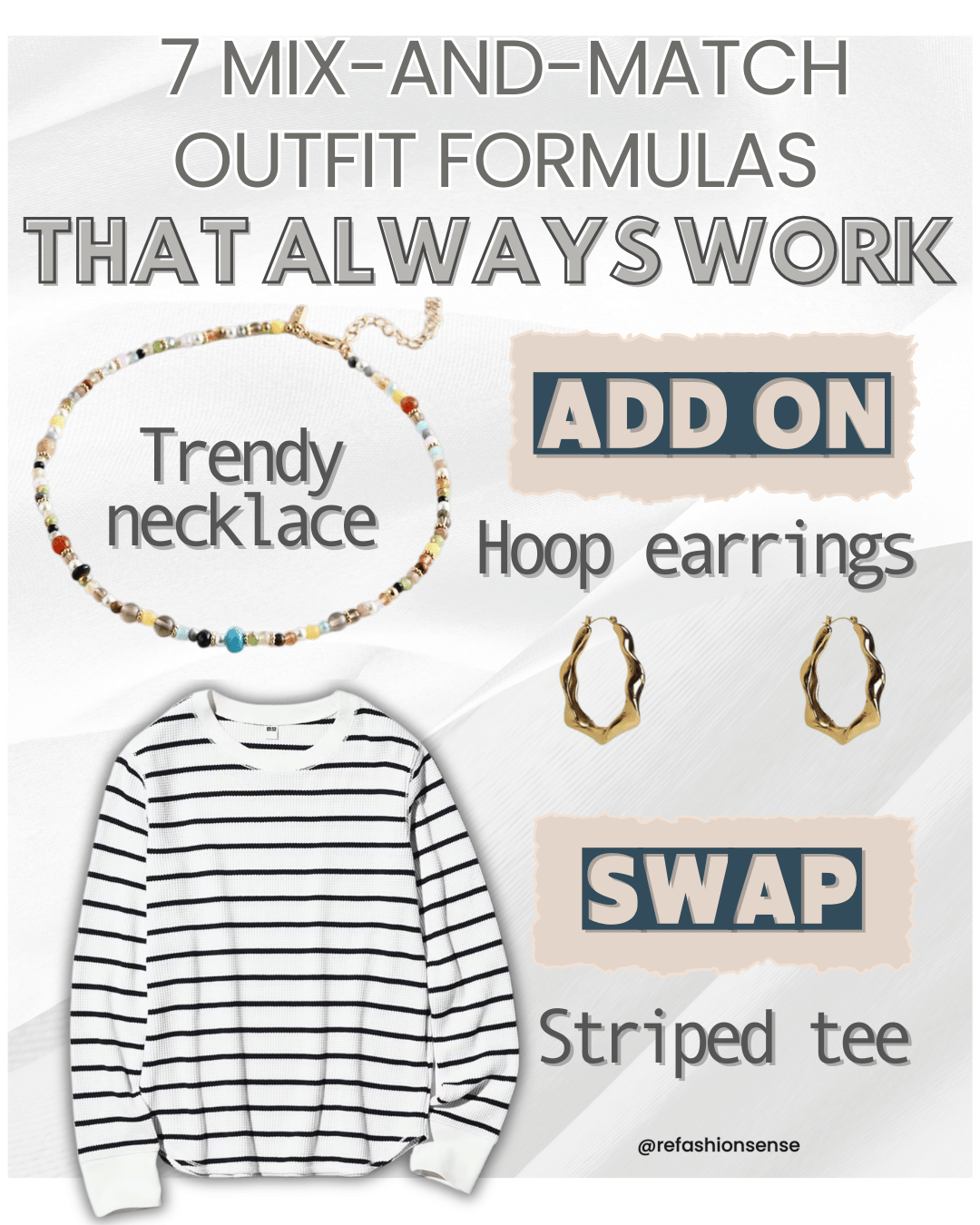 7 MIX-AND-MATCH OUTFIT FORMULAS THAT ALWAYS WORK

Trendy necklace

ADD ON

Hoop earrings

SWAP

Striped tee

@refashionsense