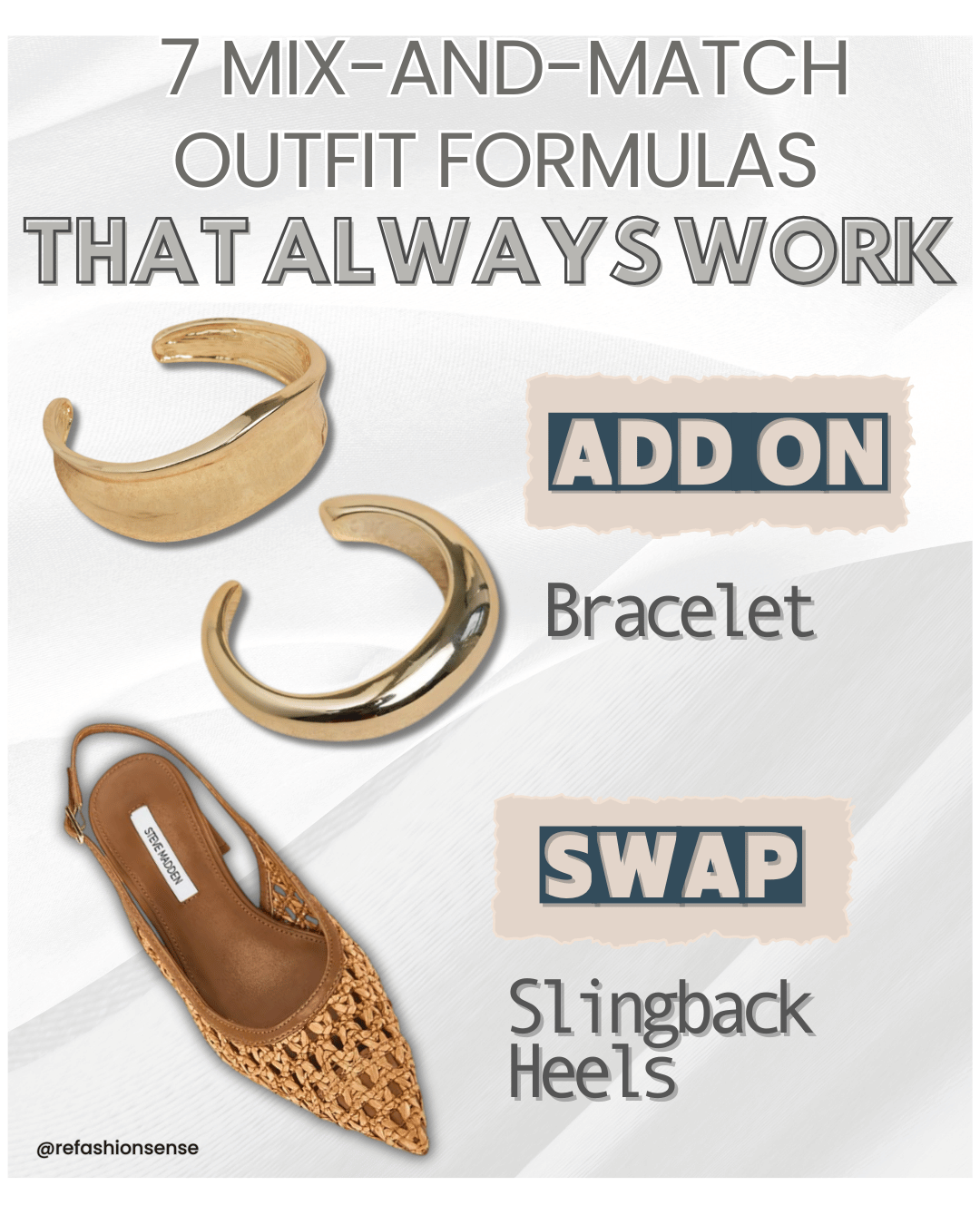 7 MIX-AND-MATCH OUTFIT FORMULAS
THAT ALWAYS WORK

ADD ON

Bracelet

STEVE MADDEN

SWAP

Slingback Heels

@refashionsense