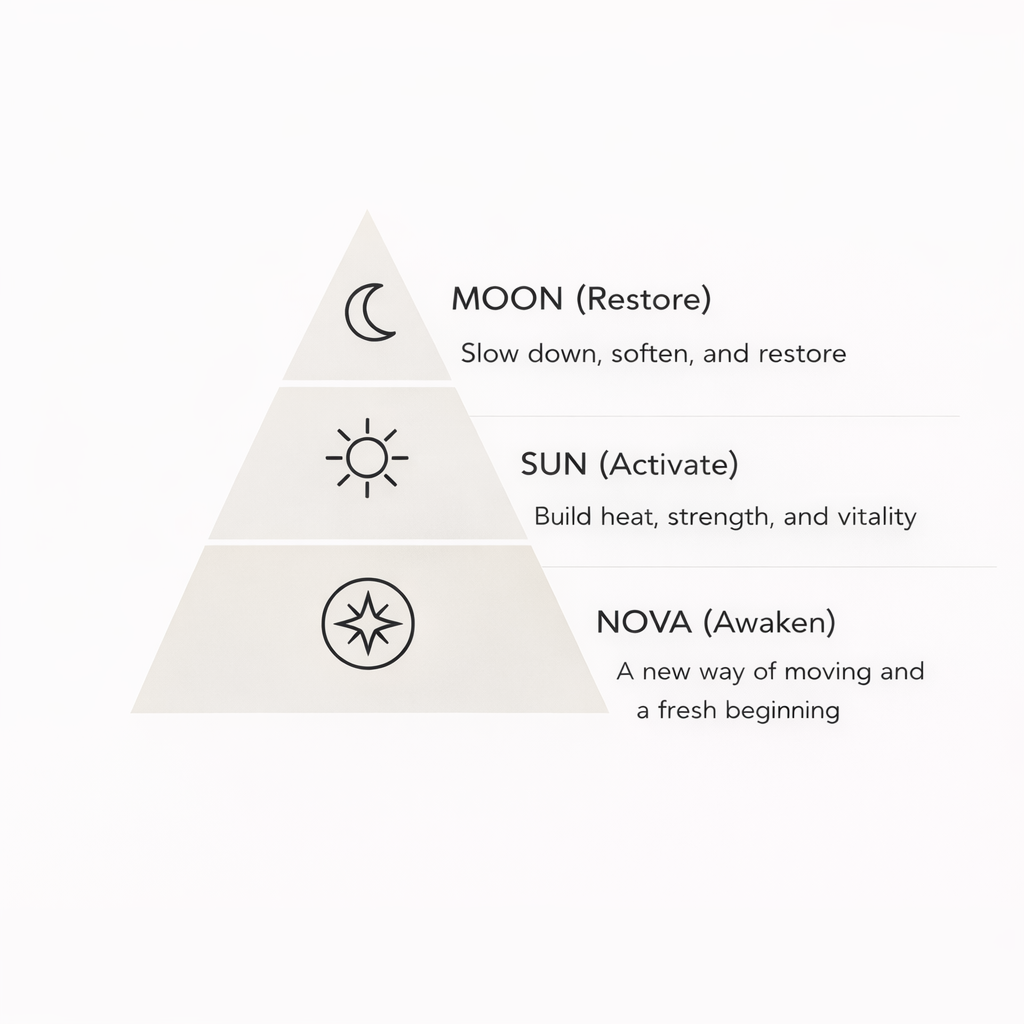 MOON (Restore)

Slow down, soften, and restore

SUN (Activate)

Build heat, strength, and vitality

NOVA (Awaken)

A new way of moving and a fresh beginning