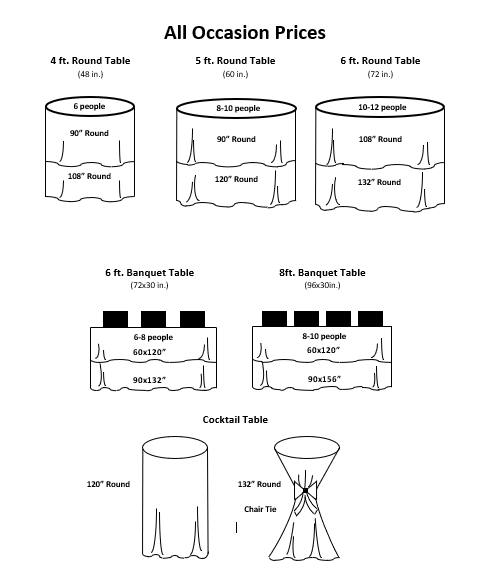 All Occasion Prices

4 ft. Round Table
(48 in.)

6 people
90" Round
108" Round

5 ft. Round Table
(60 in.)

8-10 people
90" Round
120" Round

6 ft. Round Table
(72 in.)

10-12 people
108" Round
132" Round

6 ft. Banquet Table
(72x30 in.)

6-8 people
60x120"
90x132"

8ft. Banquet Table
(96x30in.)

8-10 people
60x120"
90x156"

Cocktail Table

120" Round

132" Round

Chair Tie