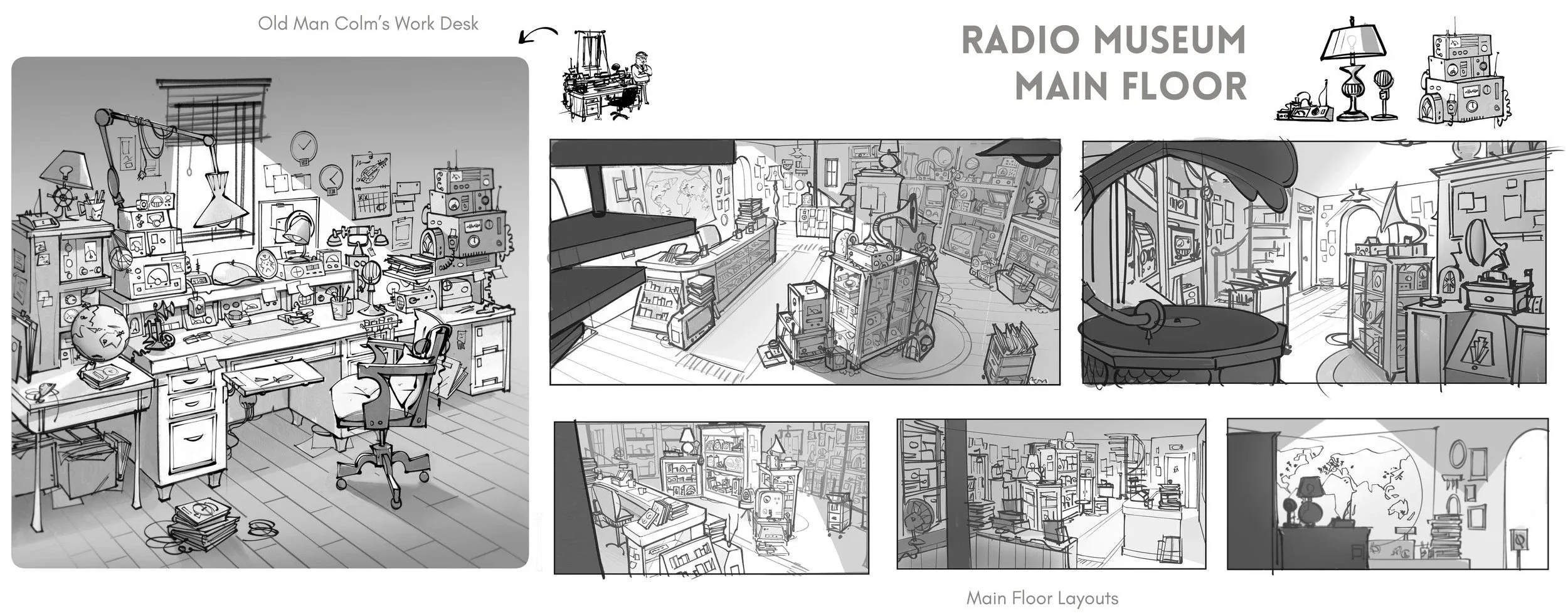 Old Man Colm's Work Desk

RADIO MUSEUM
MAIN FLOOR

Main Floor Layouts