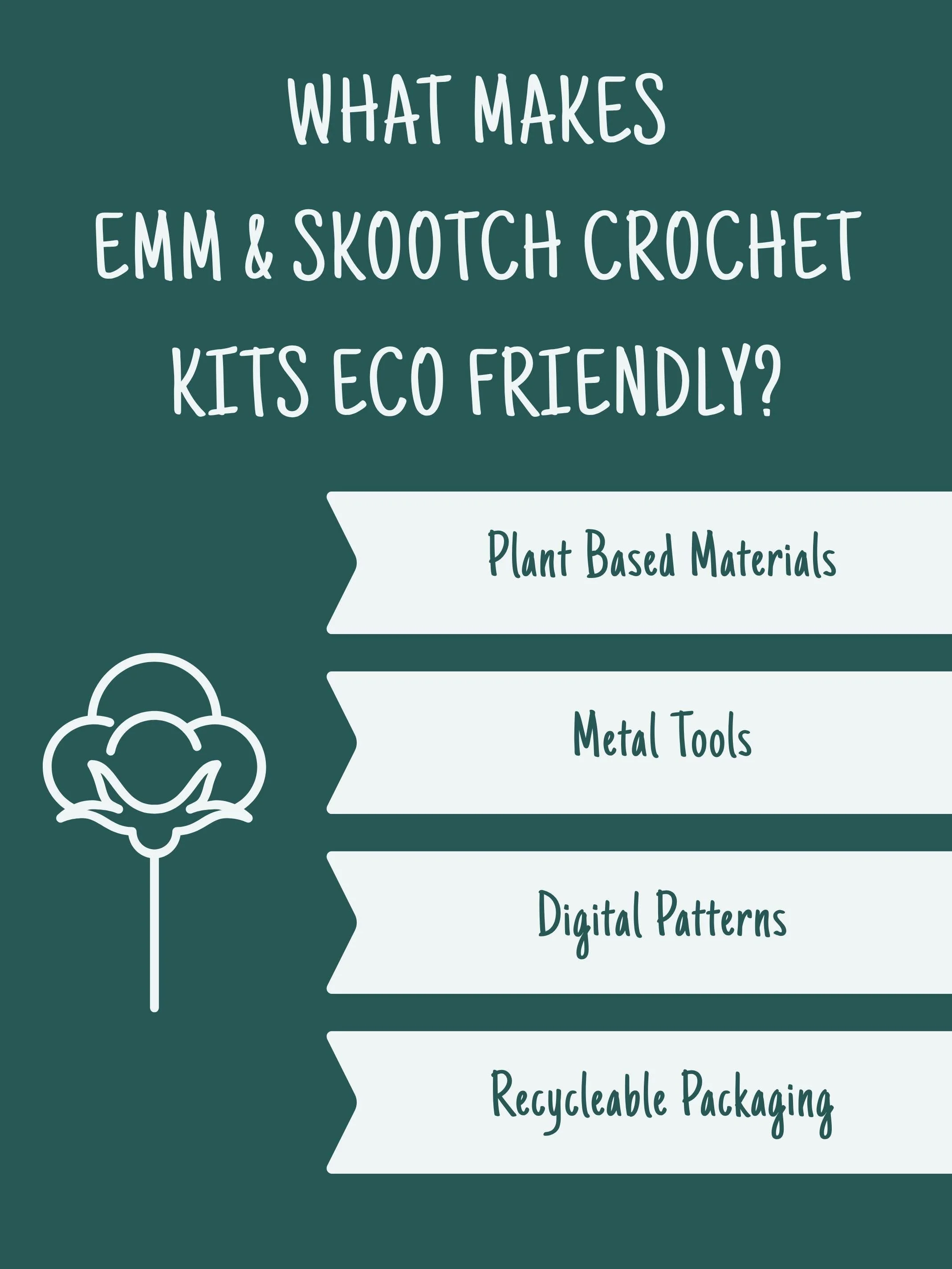 WHAT MAKES
EMM & SKOOTCH CROCHET
KITS ECO FRIENDLY?

Plant Based Materials

Metal Tools

Digital Patterns

Recycleable Packaging