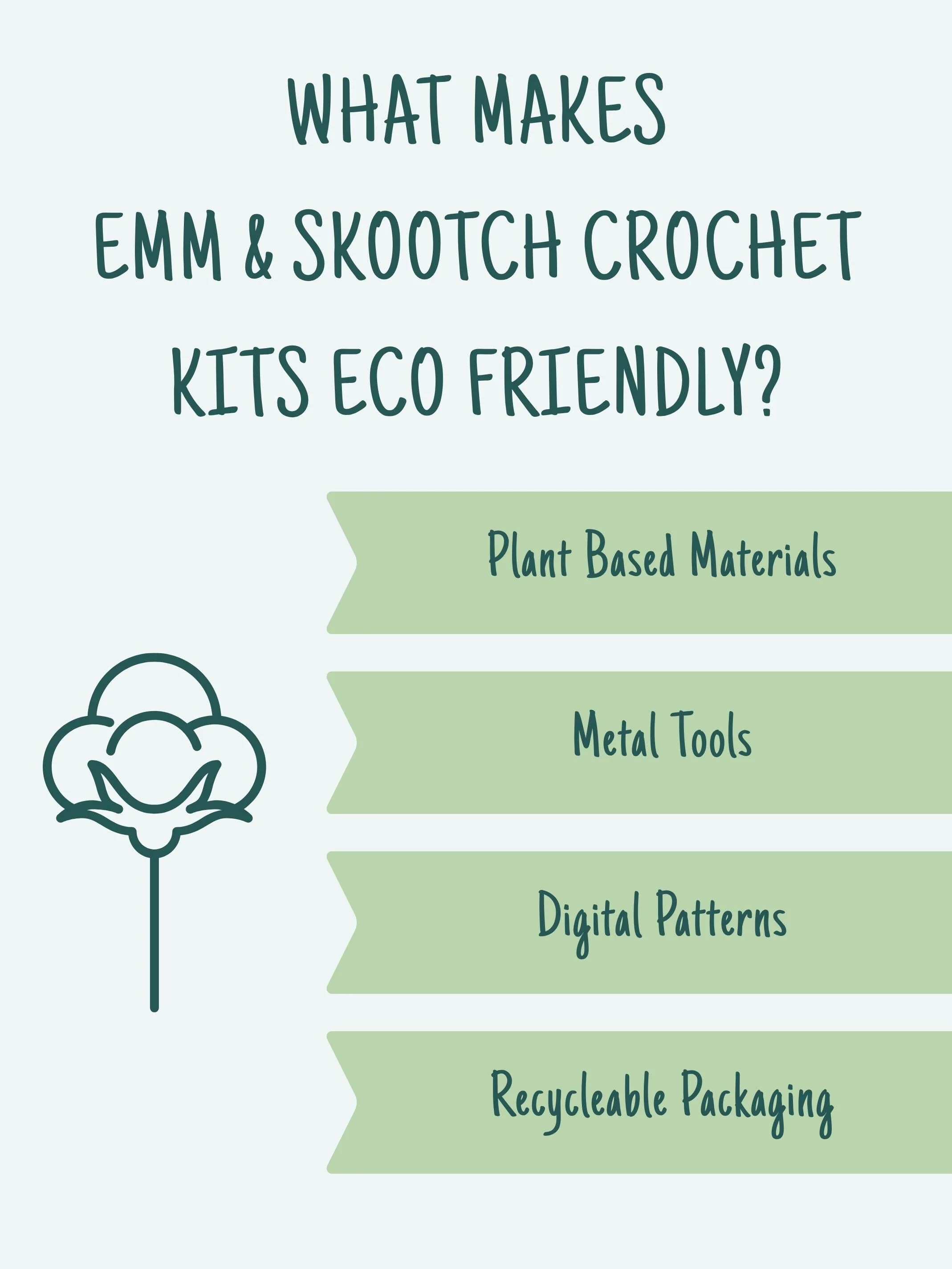 WHAT MAKES
EMM & SKOOTCH CROCHET
KITS ECO FRIENDLY?

Plant Based Materials

Metal Tools

Digital Patterns

Recycleable Packaging