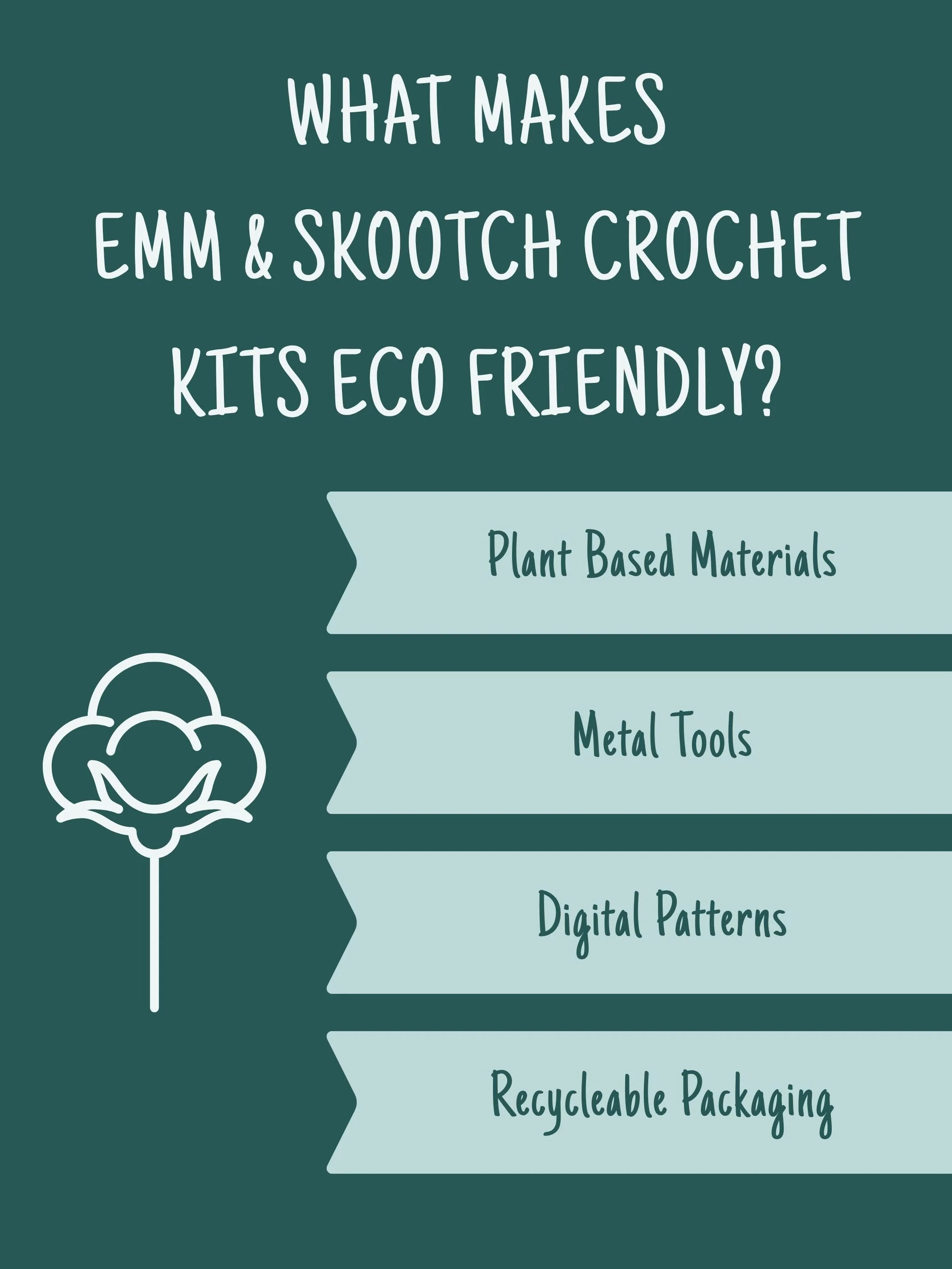 WHAT MAKES EMM & SKOOTCH CROCHET KITS ECO FRIENDLY?

Plant Based Materials

Metal Tools

Digital Patterns

Recycleable Packaging