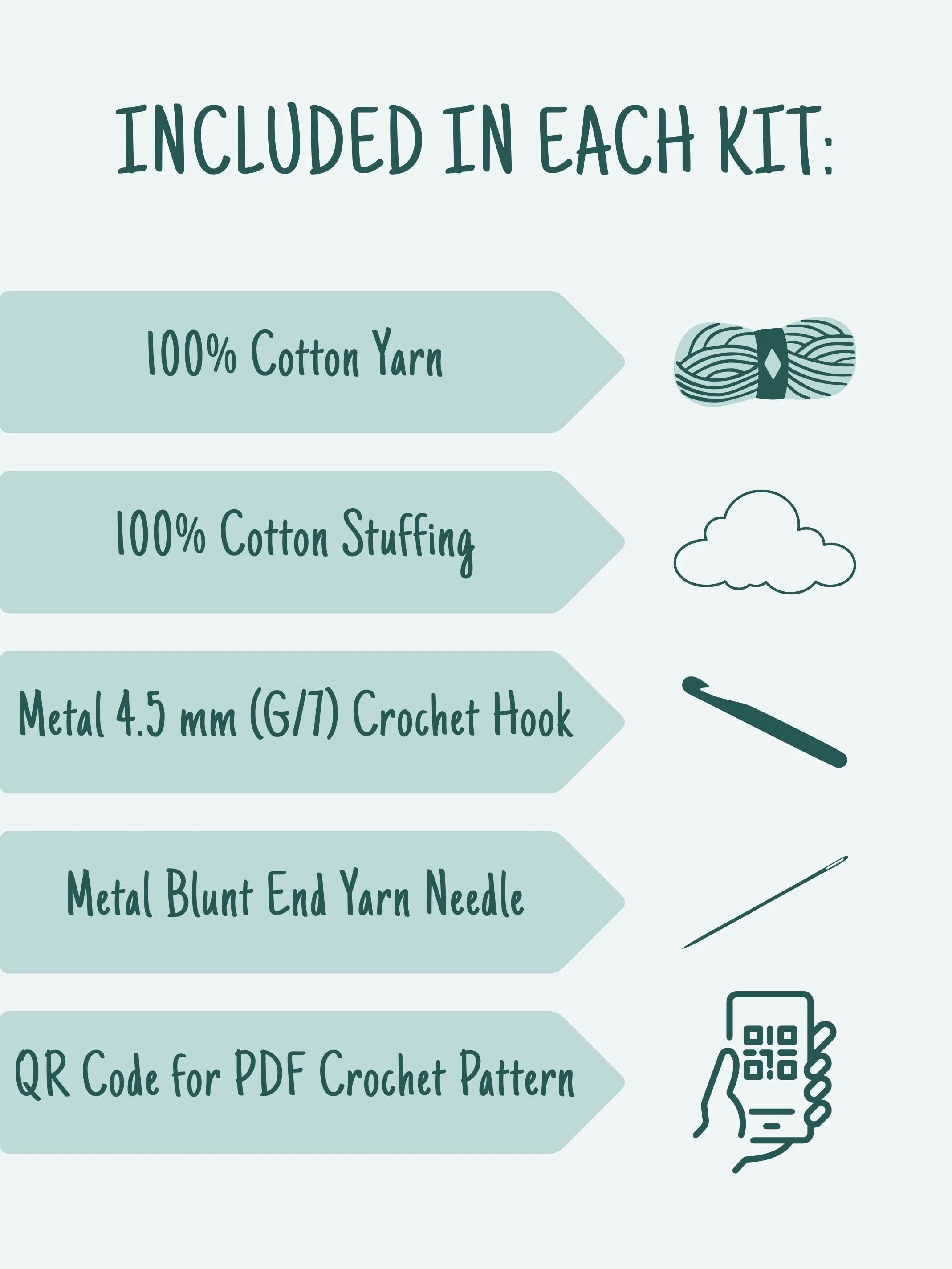 INCLUDED IN EACH KIT:

100% Cotton Yarn

100% Cotton Stuffing

Metal 4.5 mm (G/7) Crochet Hook

Metal Blunt End Yarn Needle

QR Code for PDF Crochet Pattern