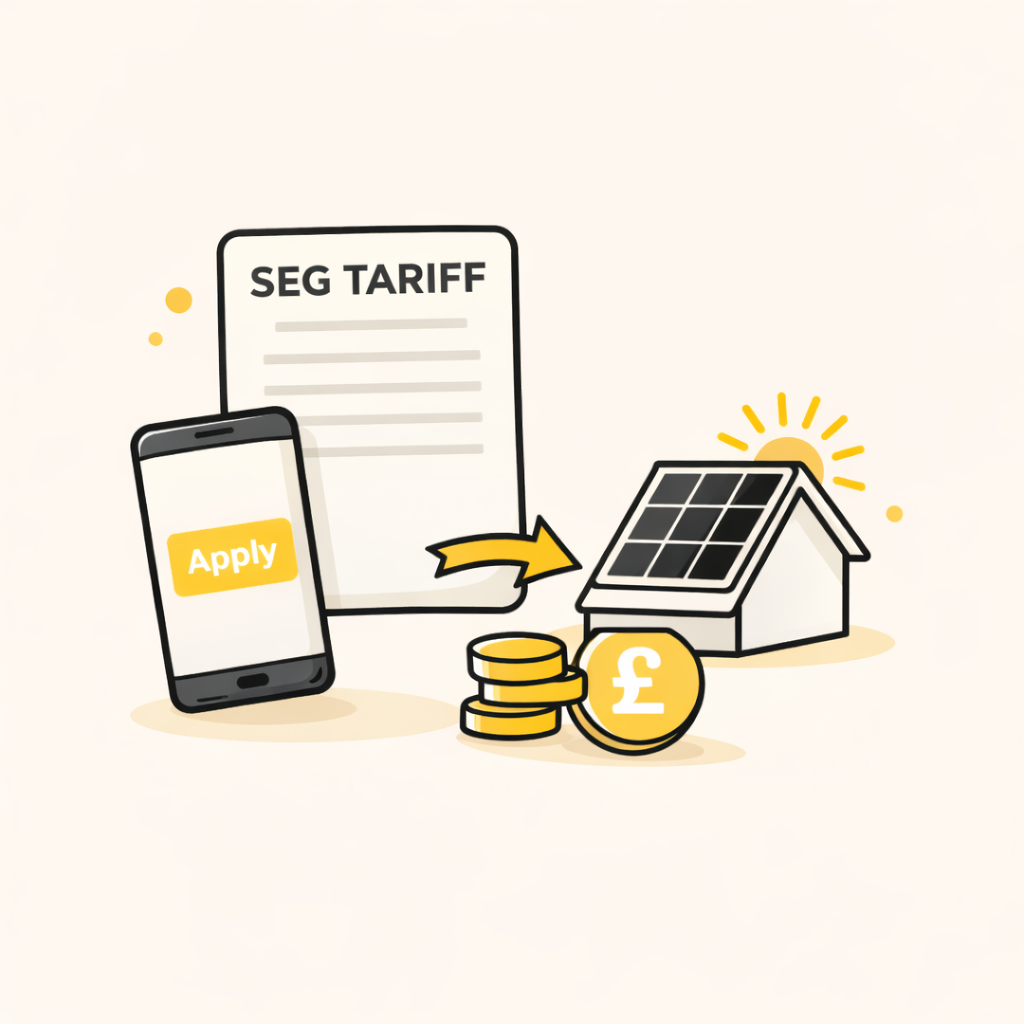 SEG TARIFF

Apply

£