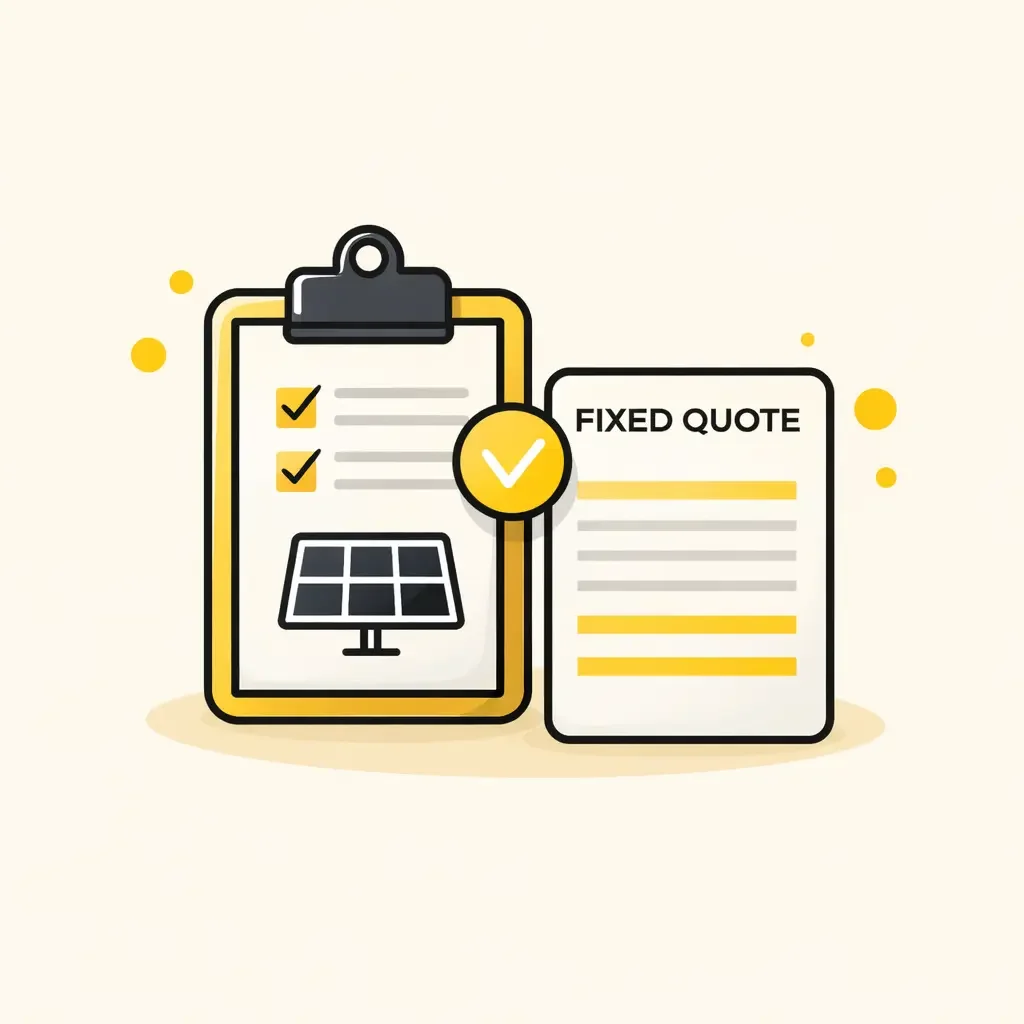 FIXED QUOTE