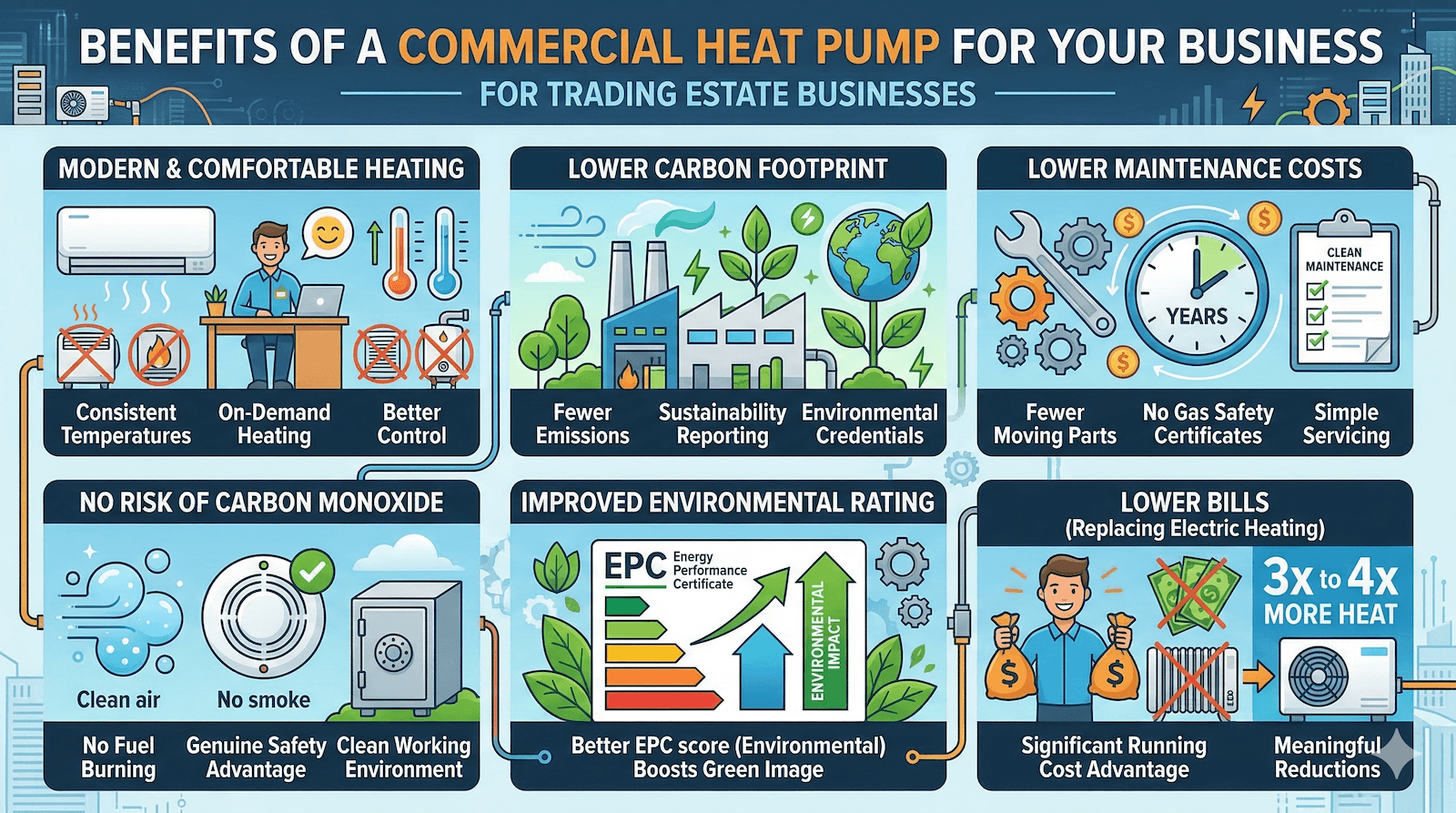 BENEFITS OF A COMMERCIAL HEAT PUMP FOR YOUR BUSINESS

FOR TRADING ESTATE BUSINESSES

MODERN & COMFORTABLE HEATING

Consistent Temperatures

On-Demand Heating

Better Control

LOWER CARBON FOOTPRINT

Fewer Emissions

Sustainability Reporting

Environmental Credentials

LOWER MAINTENANCE COSTS

YEARS

CLEAN MAINTENANCE

Fewer Moving Parts

No Gas Safety Certificates

Simple Servicing

NO RISK OF CARBON MONOXIDE

Clean air

No smoke

No Fuel Burning

Genuine Safety Advantage

Clean Working Environment

IMPROVED ENVIRONMENTAL RATING

EPC Energy Performance Certificate

ENVIRONMENTAL IMPACT

Better EPC score (Environmental) Boosts Green Image

LOWER BILLS (Replacing Electric Heating)

3x to 4x MORE HEAT

Significant Running Cost Advantage

Meaningful Reductions