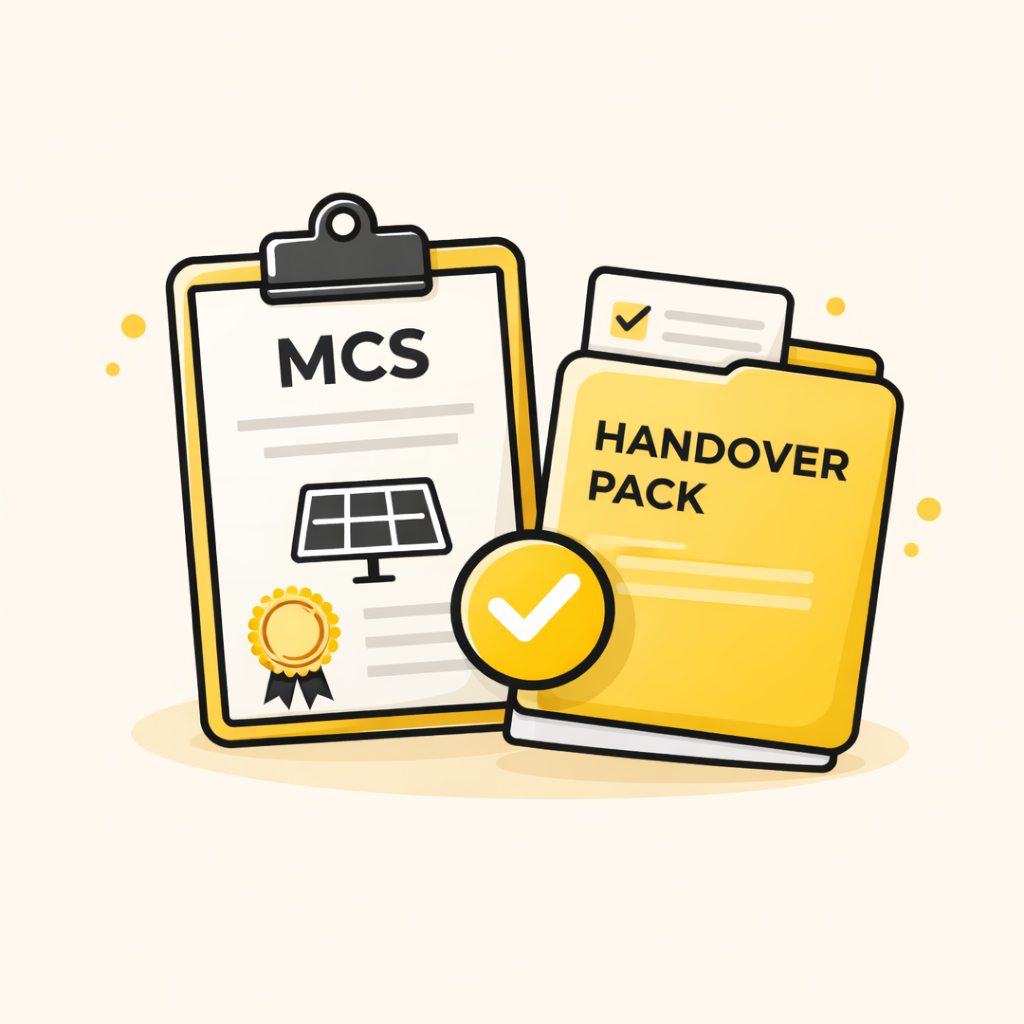 MCS

HANDOVER PACK