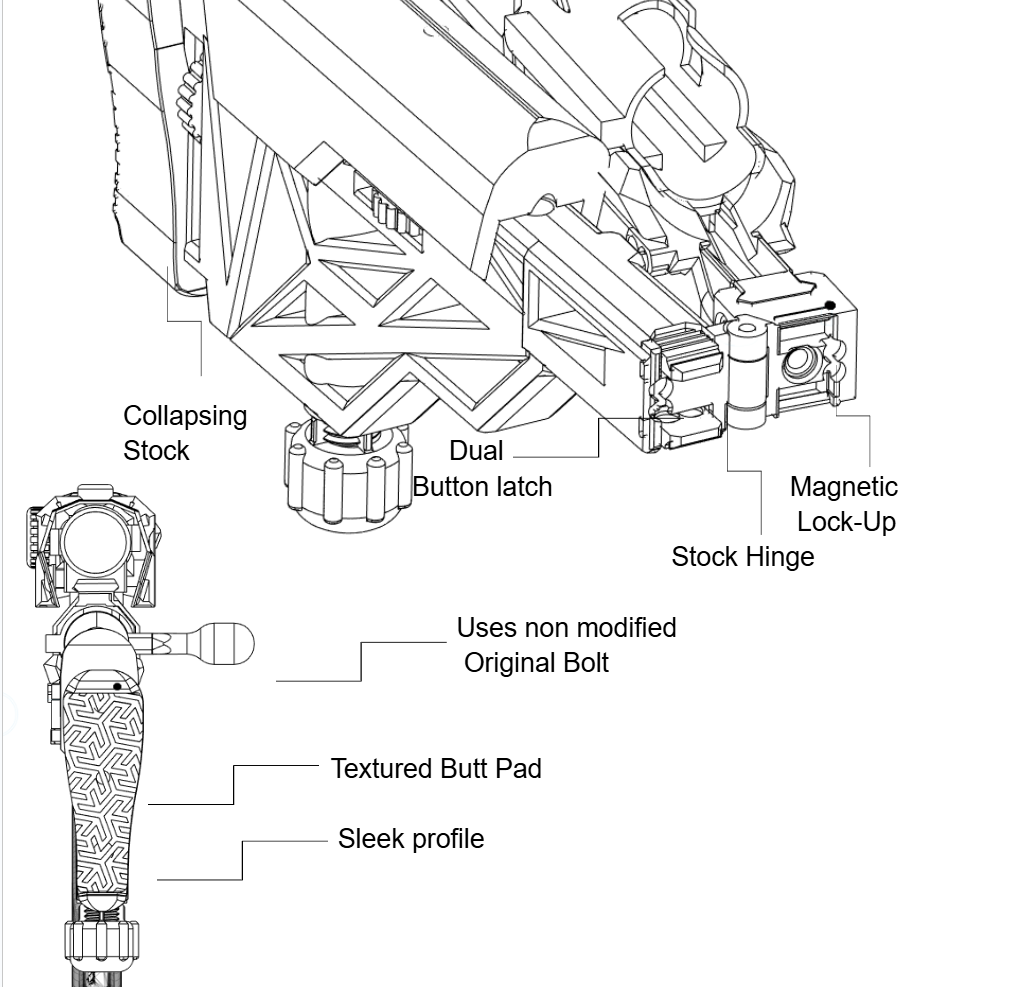 Collapsing Stock

Dual Button latch

Magnetic Lock-Up

Stock Hinge

Uses non modified Original Bolt

Textured Butt Pad

Sleek profile