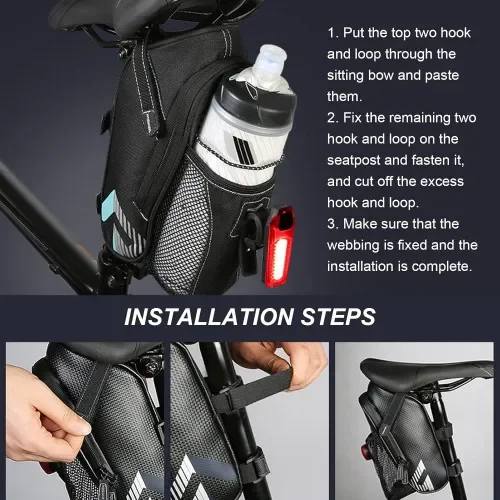 1. Put the top two hook and loop through the sitting bow and paste them.
2. Fix the remaining two hook and loop on the seatpost and fasten it, and cut off the excess hook and loop.
3. Make sure that the webbing is fixed and the installation is complete.

INSTALLATION STEPS